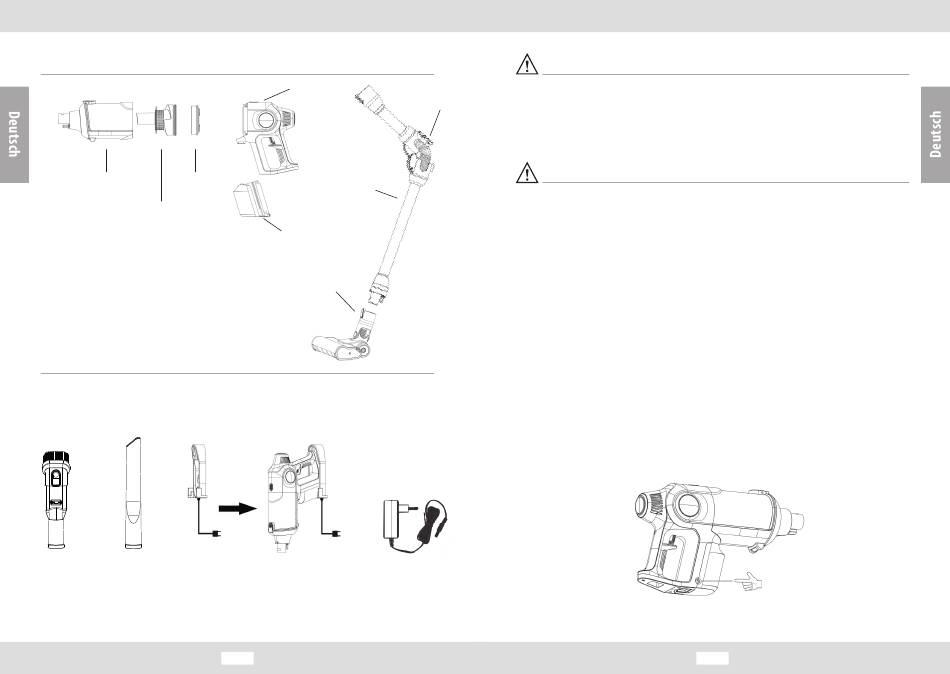 Deutsch

Deutsch