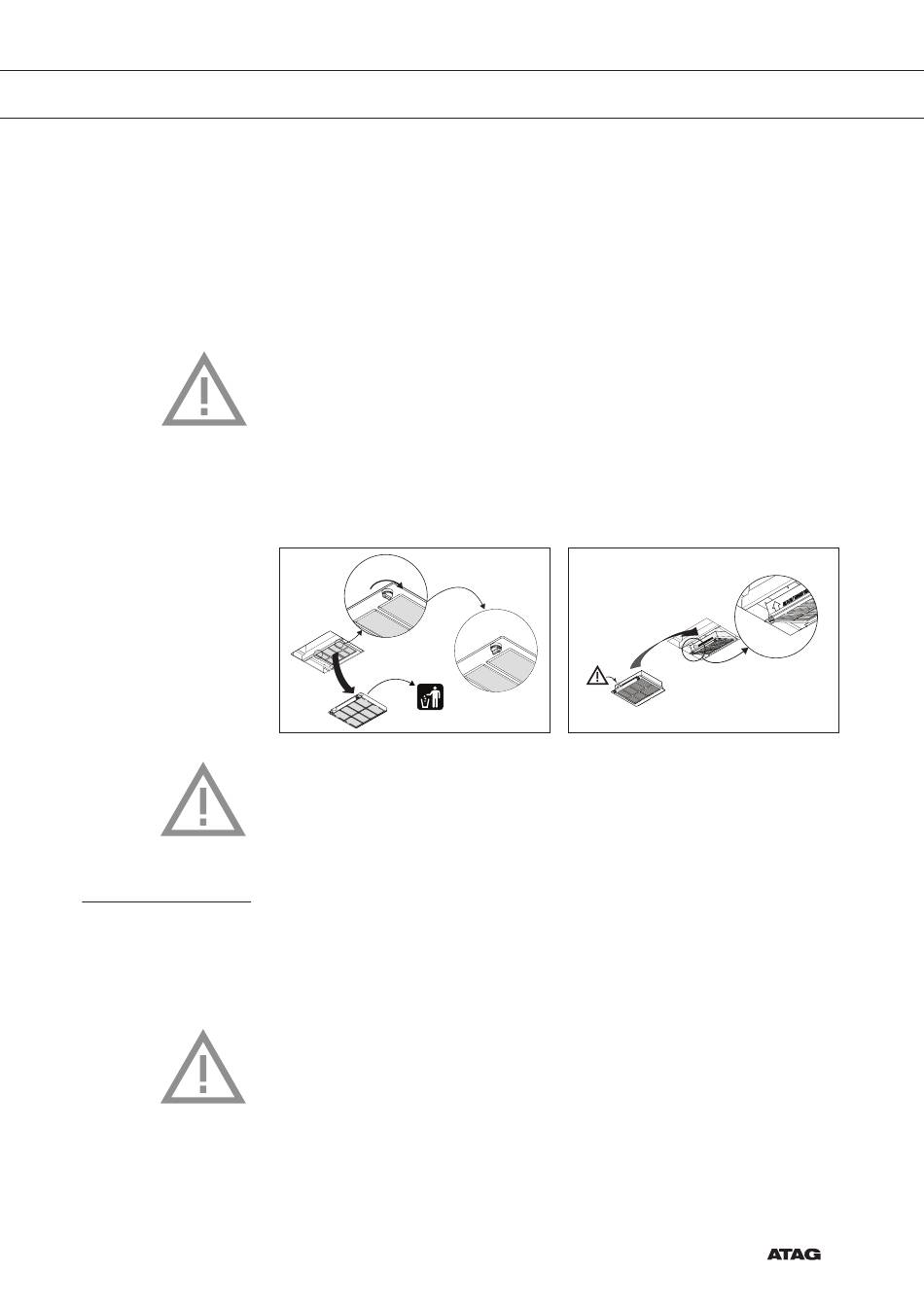 ATAG