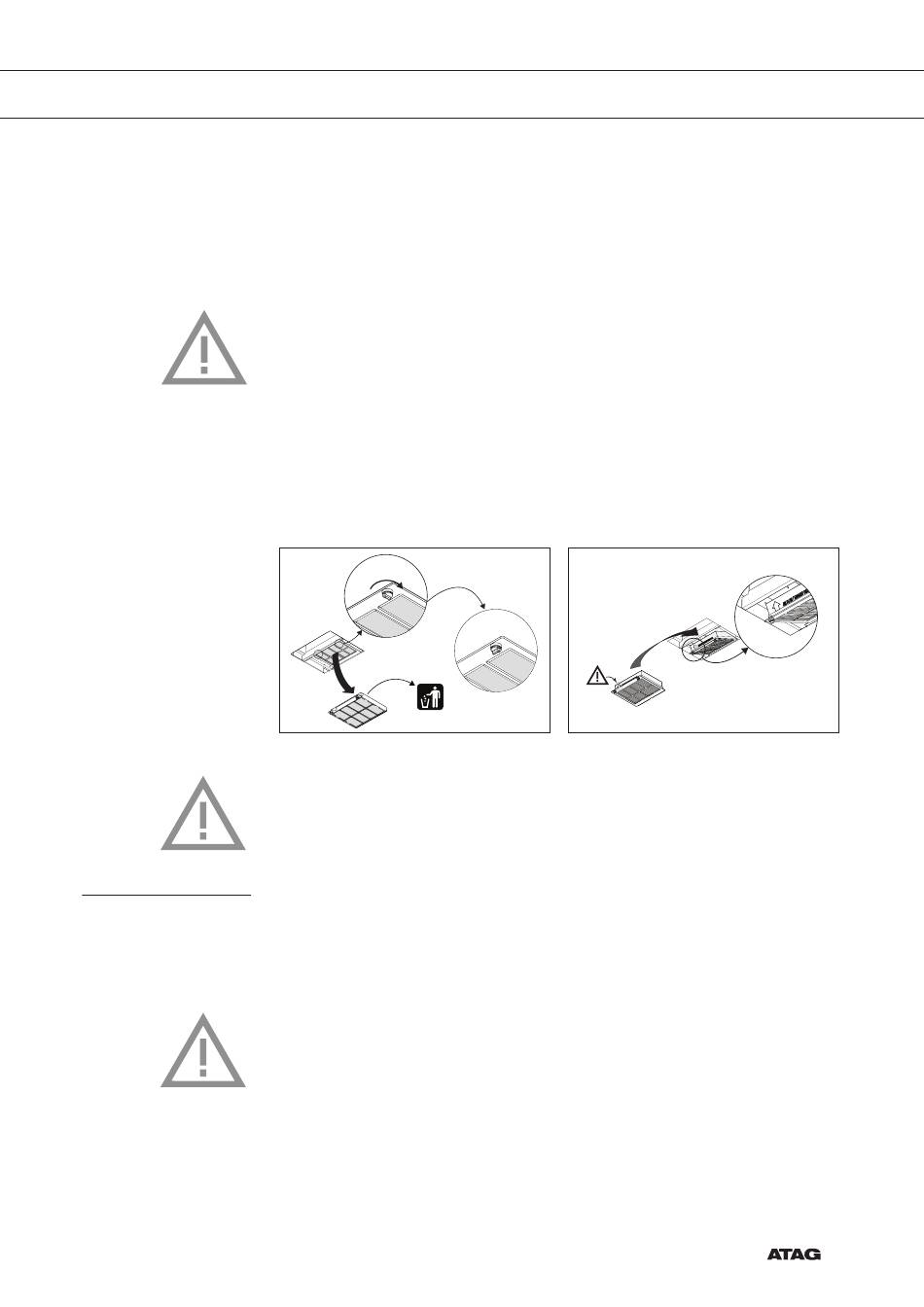 ATAG