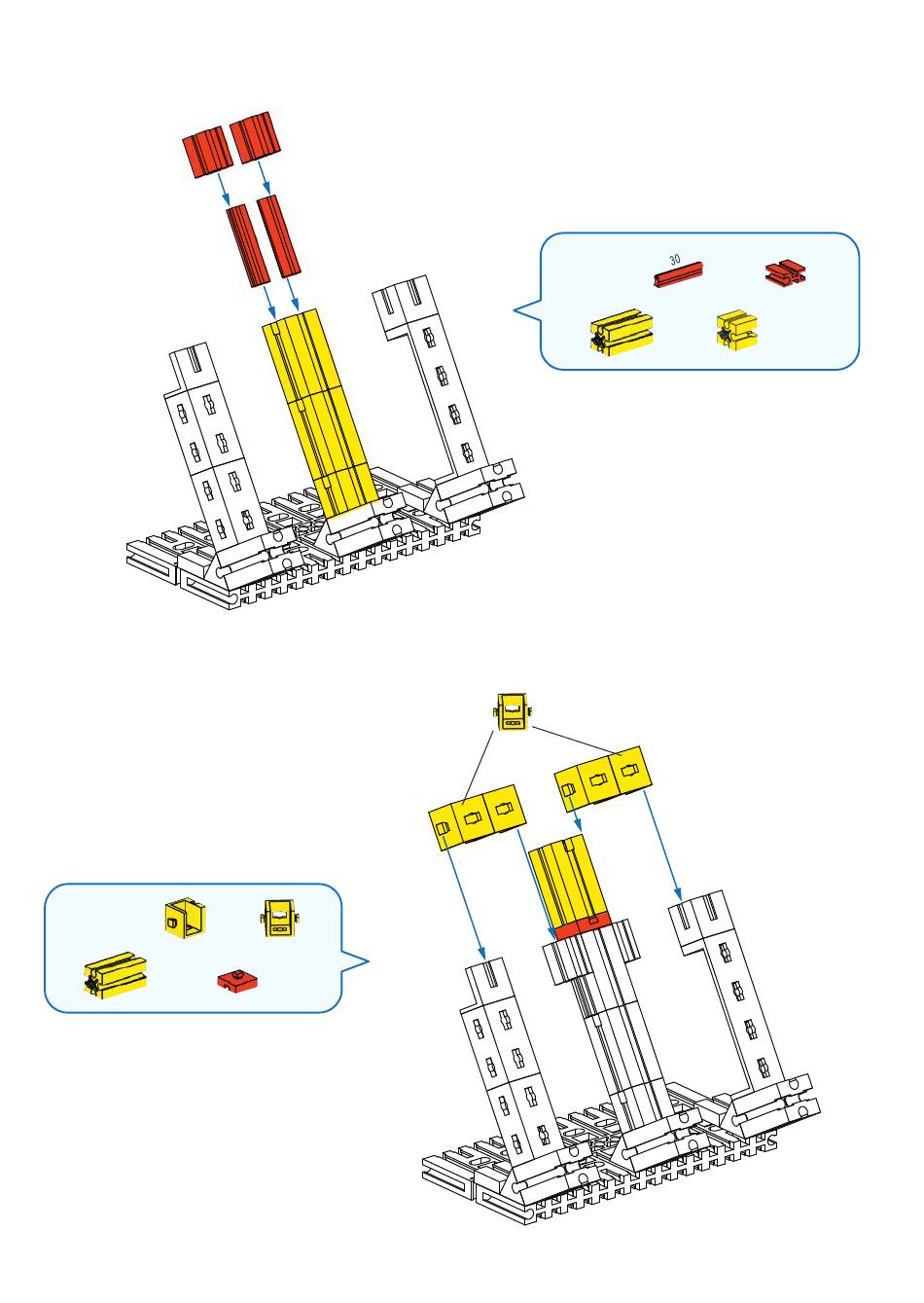 30