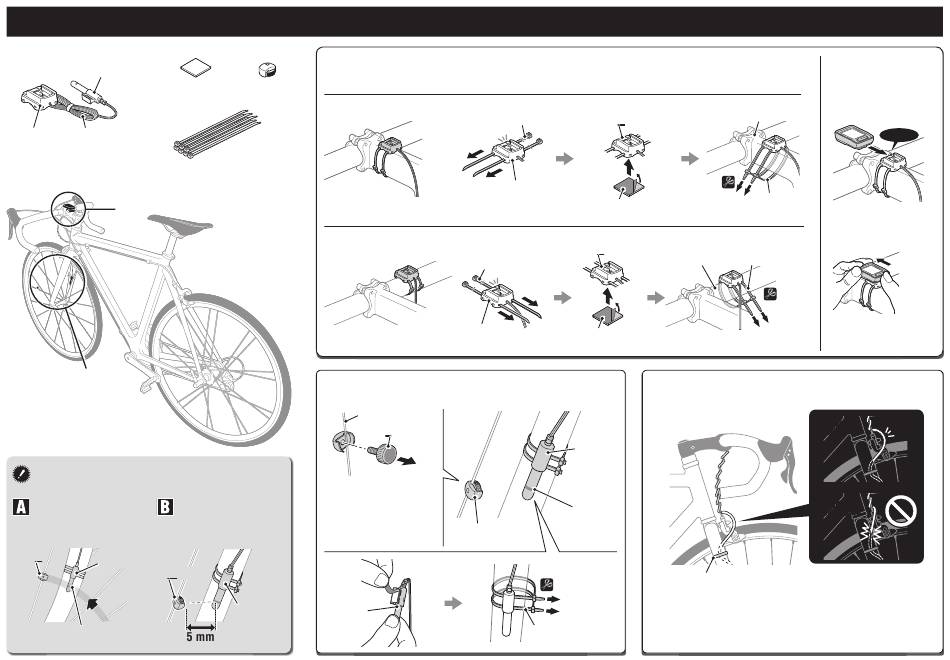 A

B

5 mm