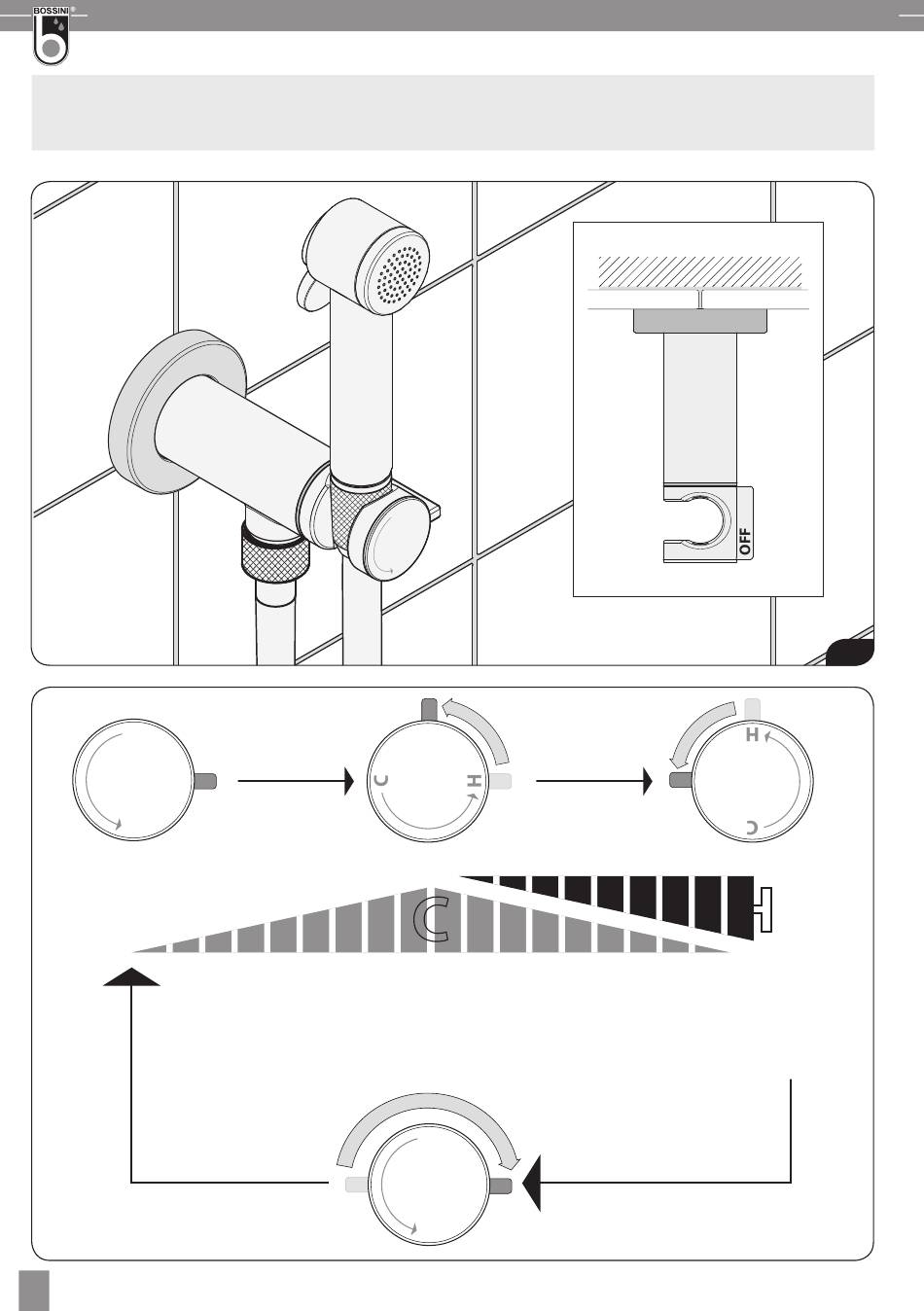 BOSSINI®

OFF

C

H

H

C

C

H