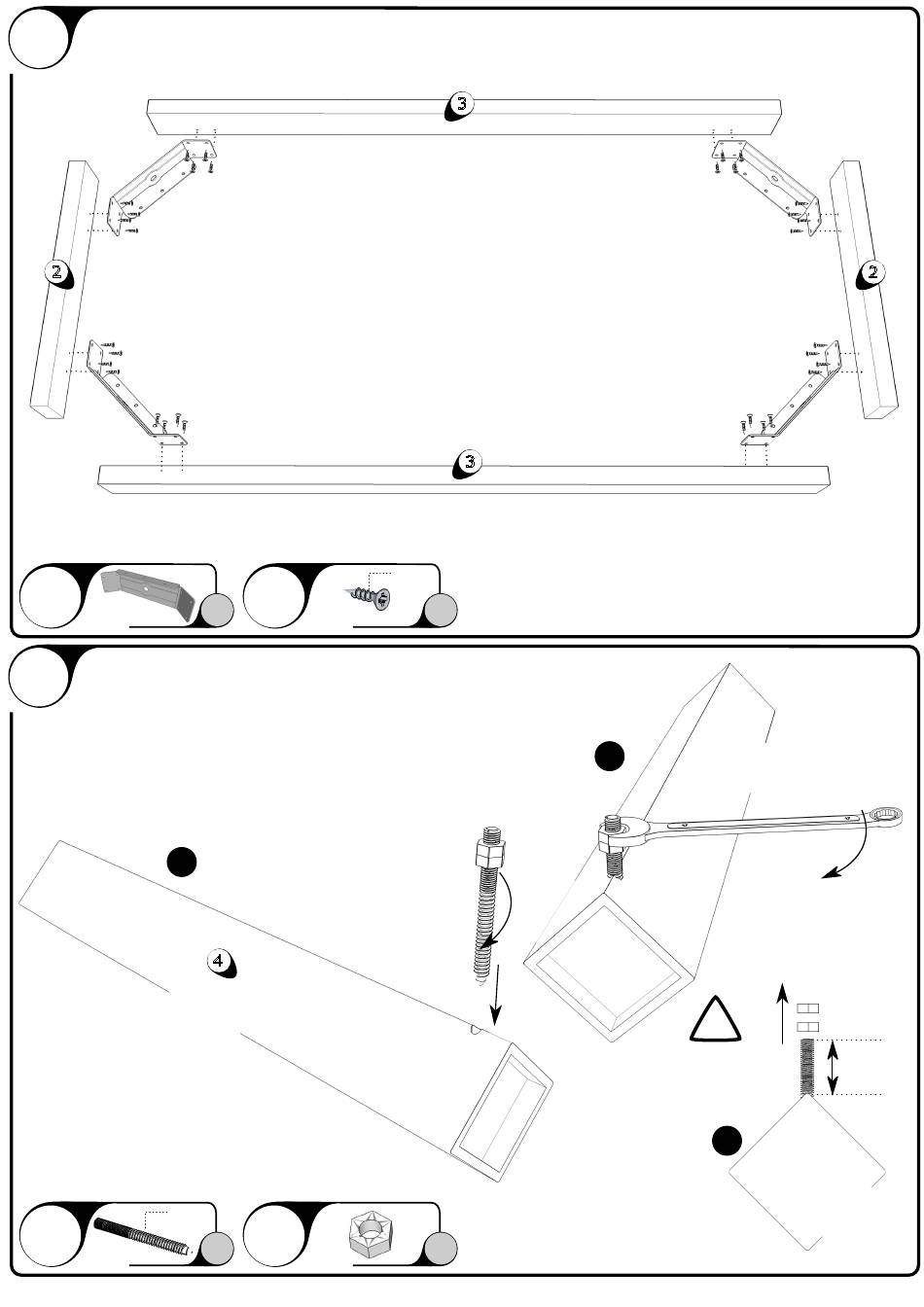 3

2

2

3

4