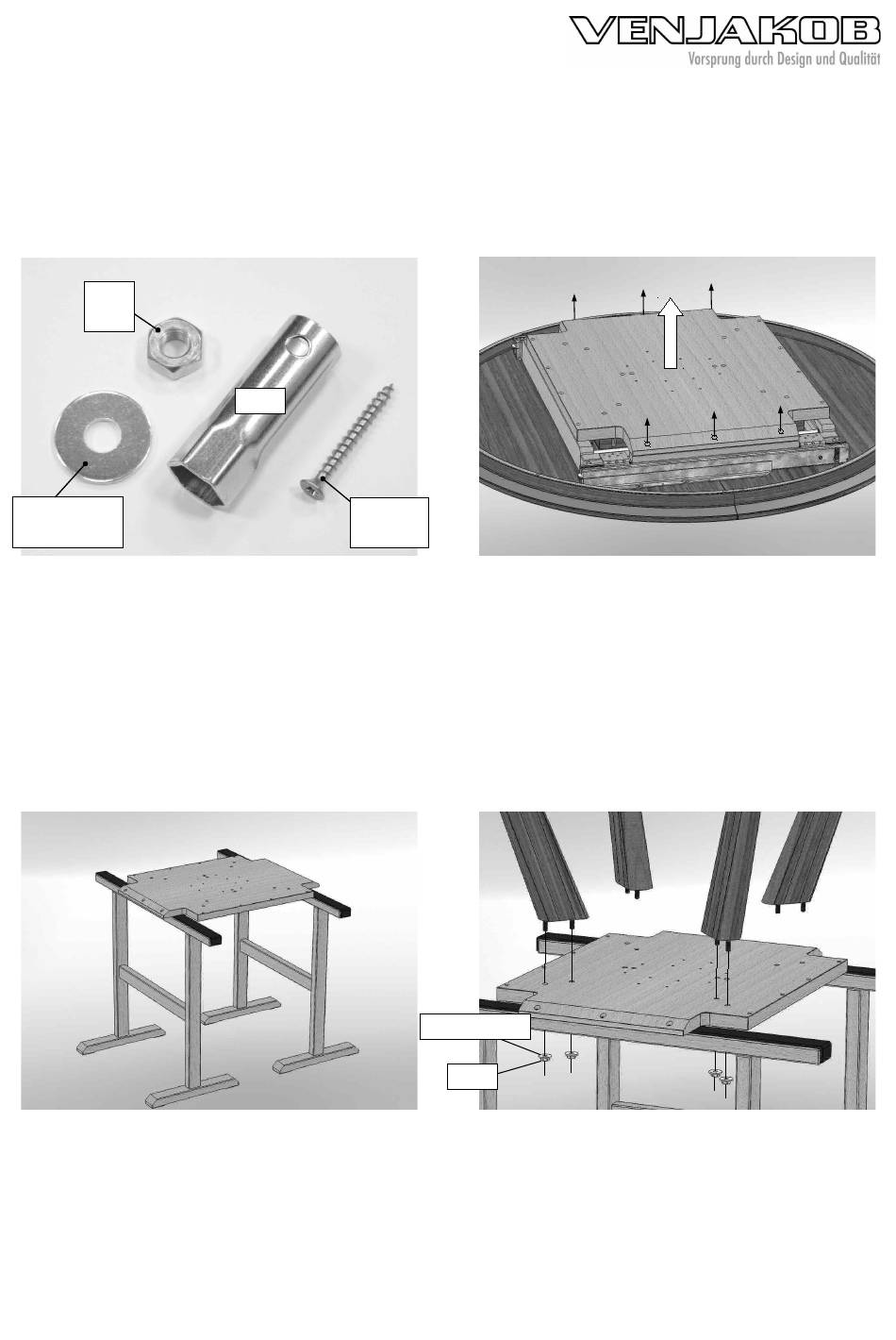 VENJAKOB
Vorsprung durch Design und Qualität