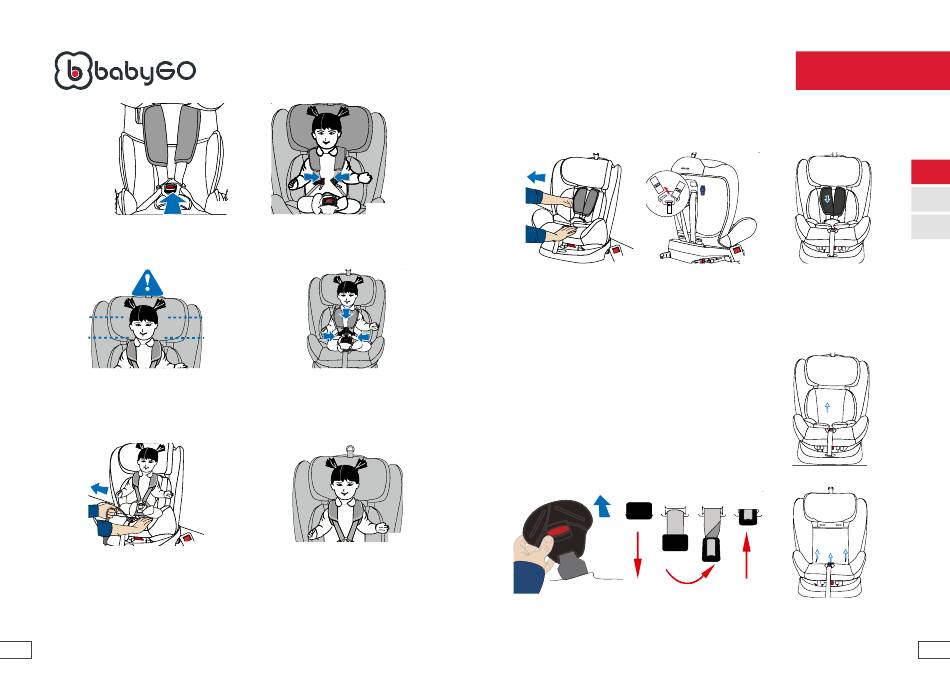 babyGO