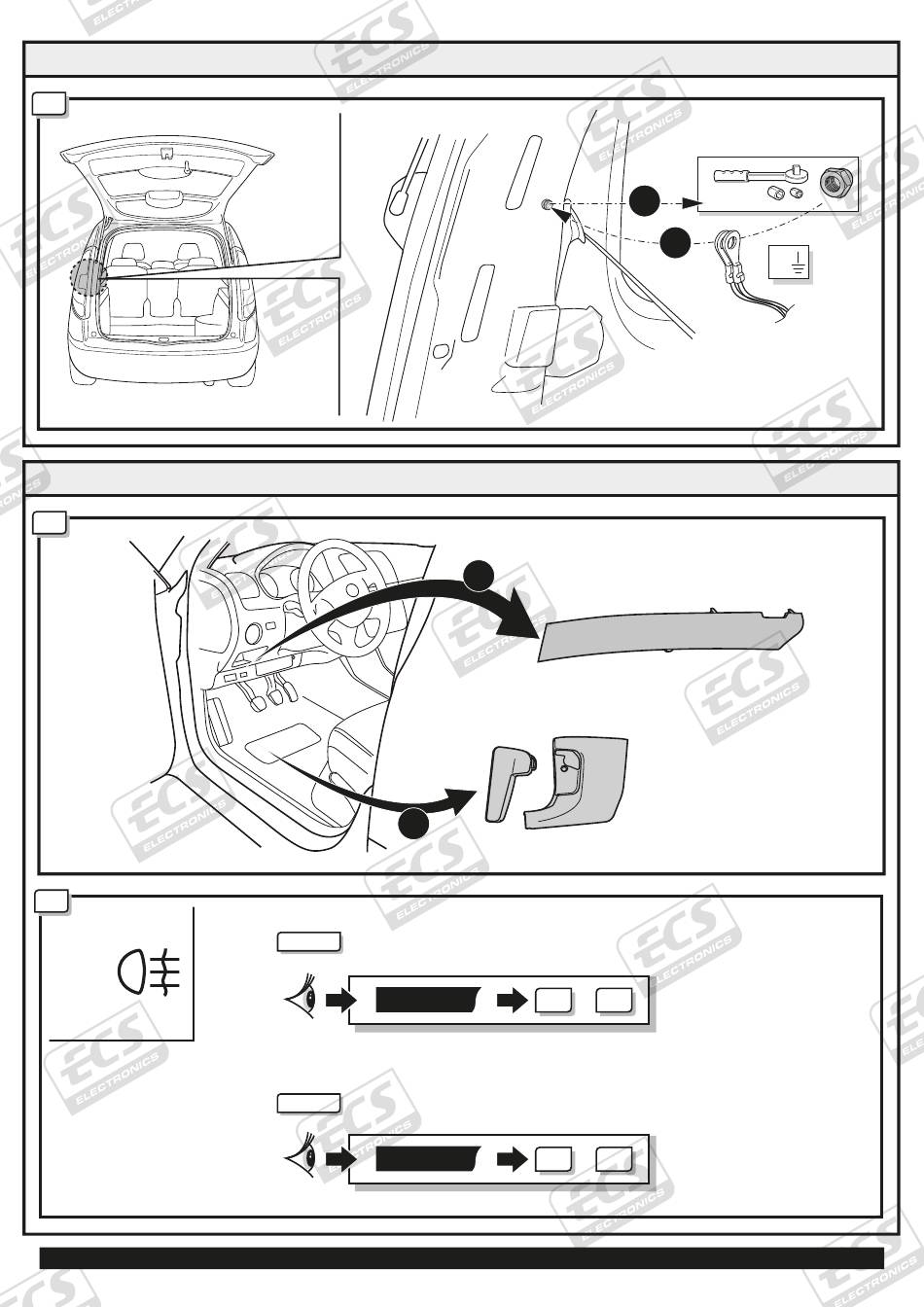 ECS ELECTRONICS