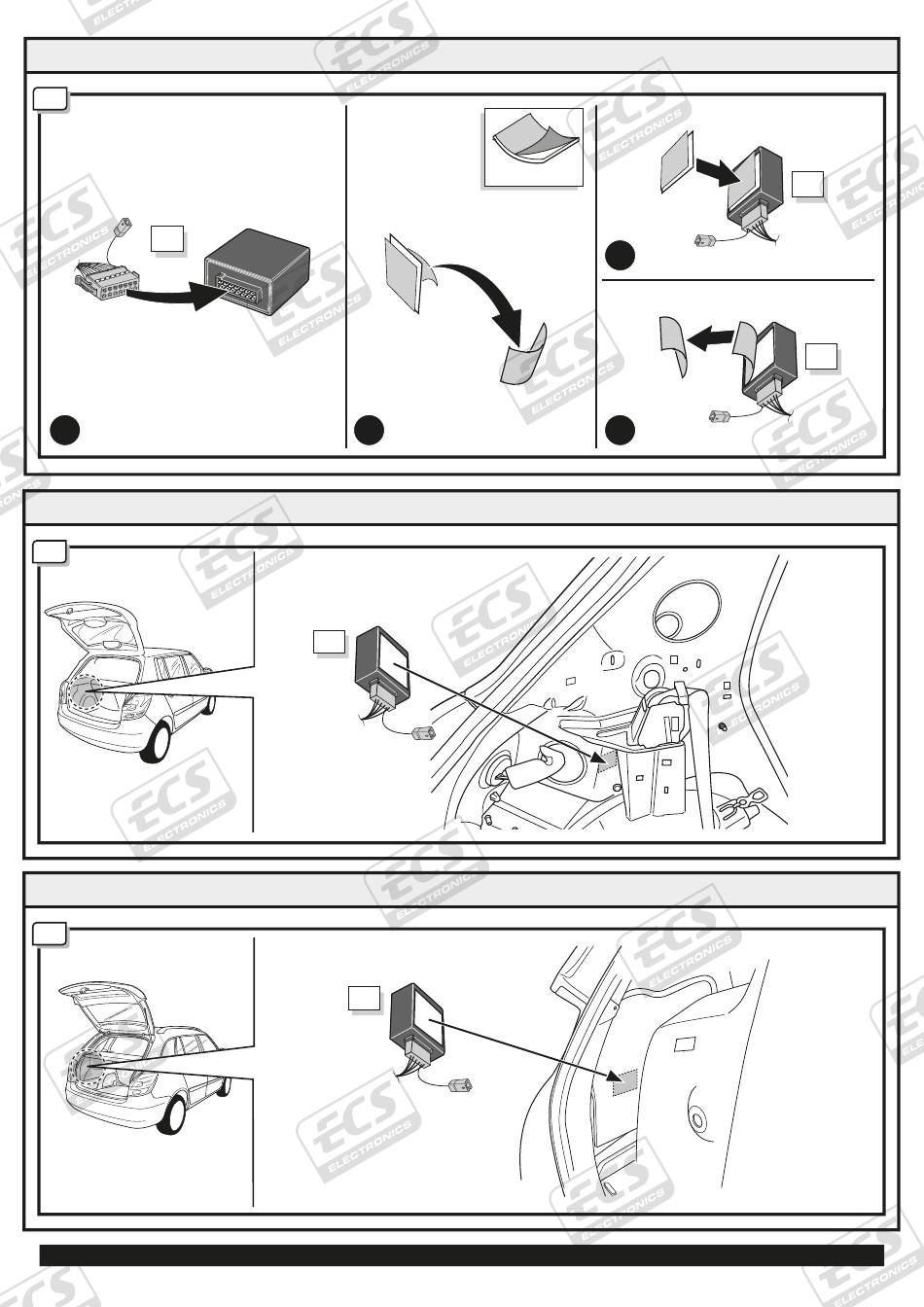 ECS ELECTRONICS