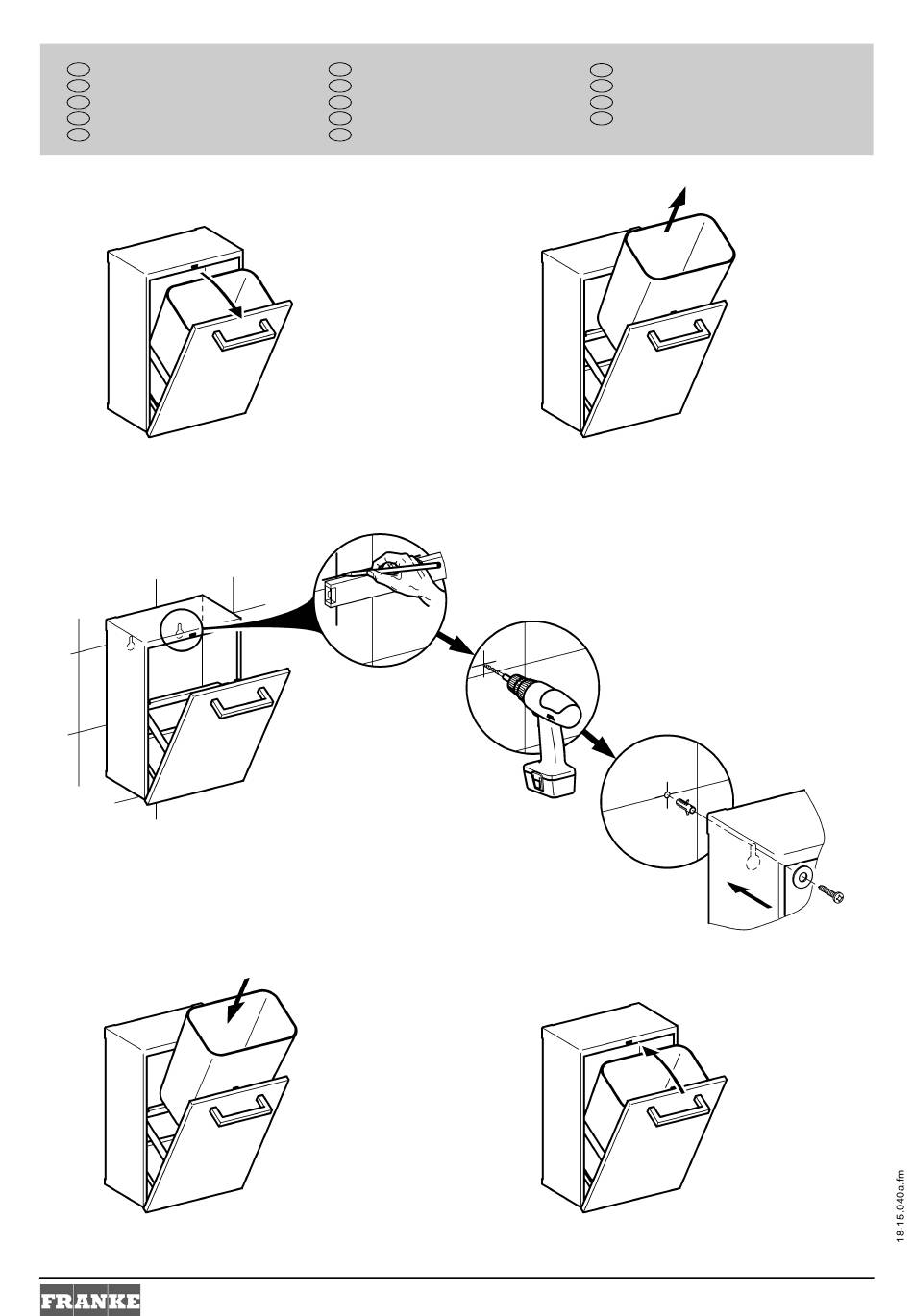 18-15.040a.fm

FRANKE