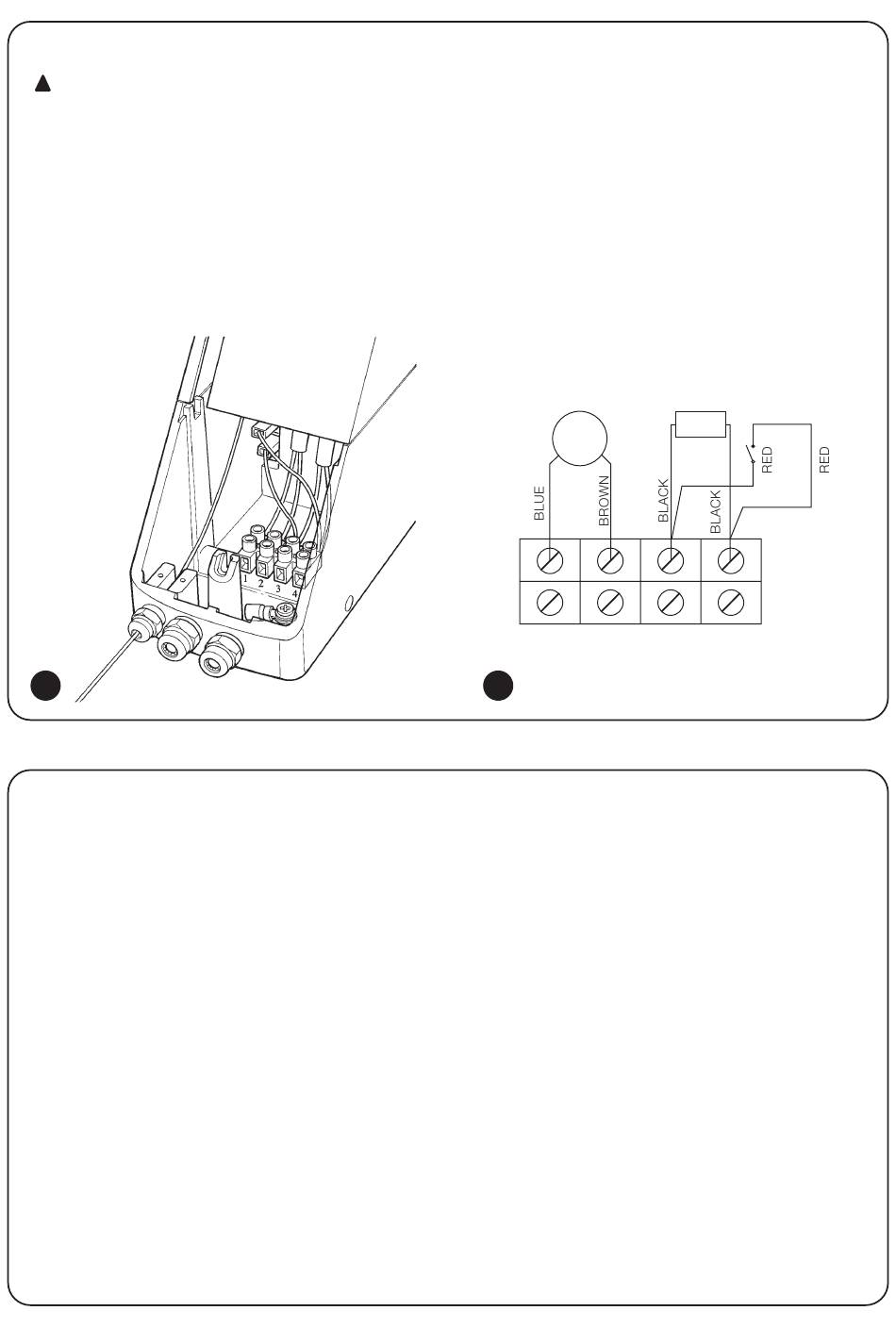 1
2
3
4

BLUE
BROWN
BLACK
BLACK
RED
RED