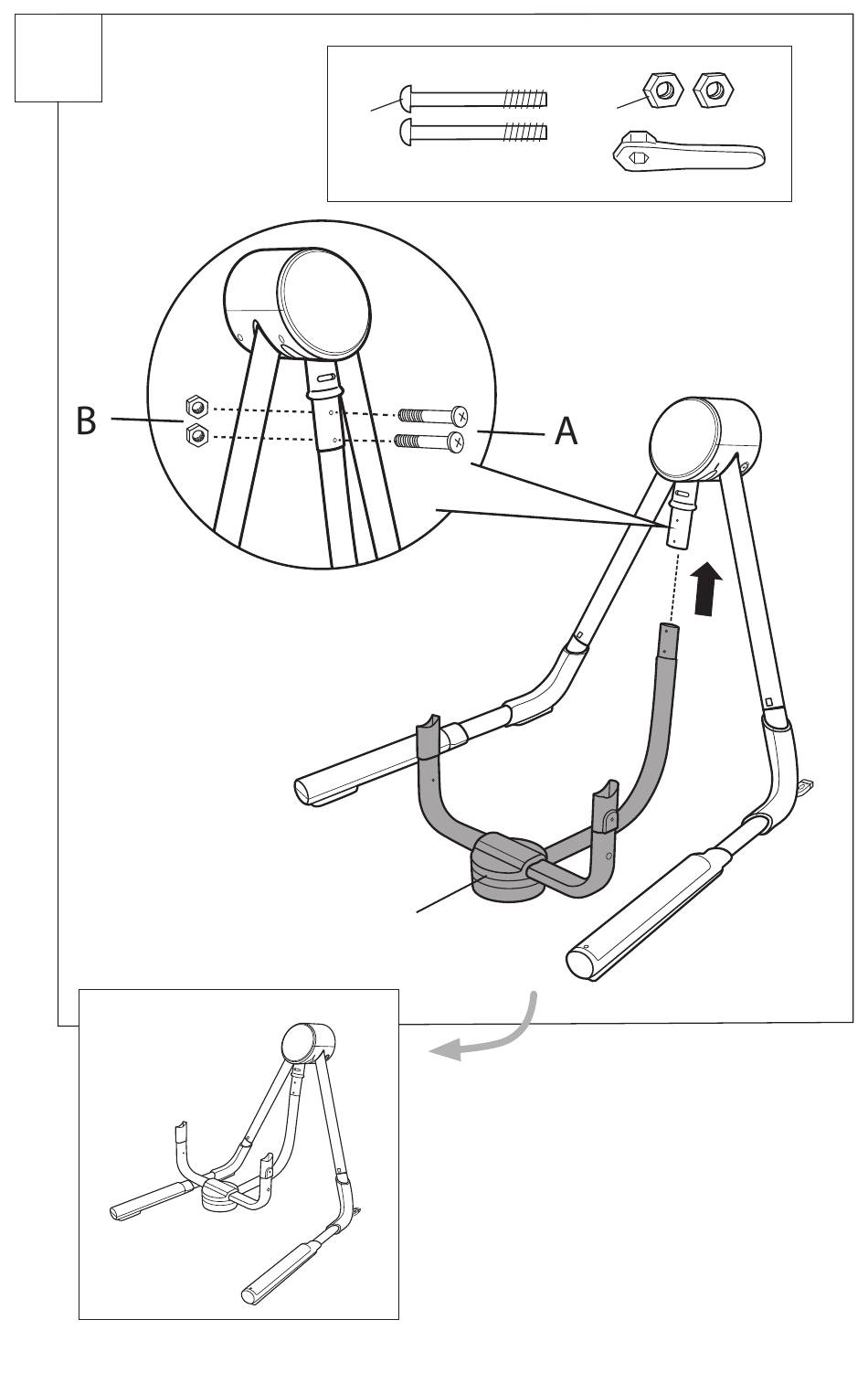 B
A