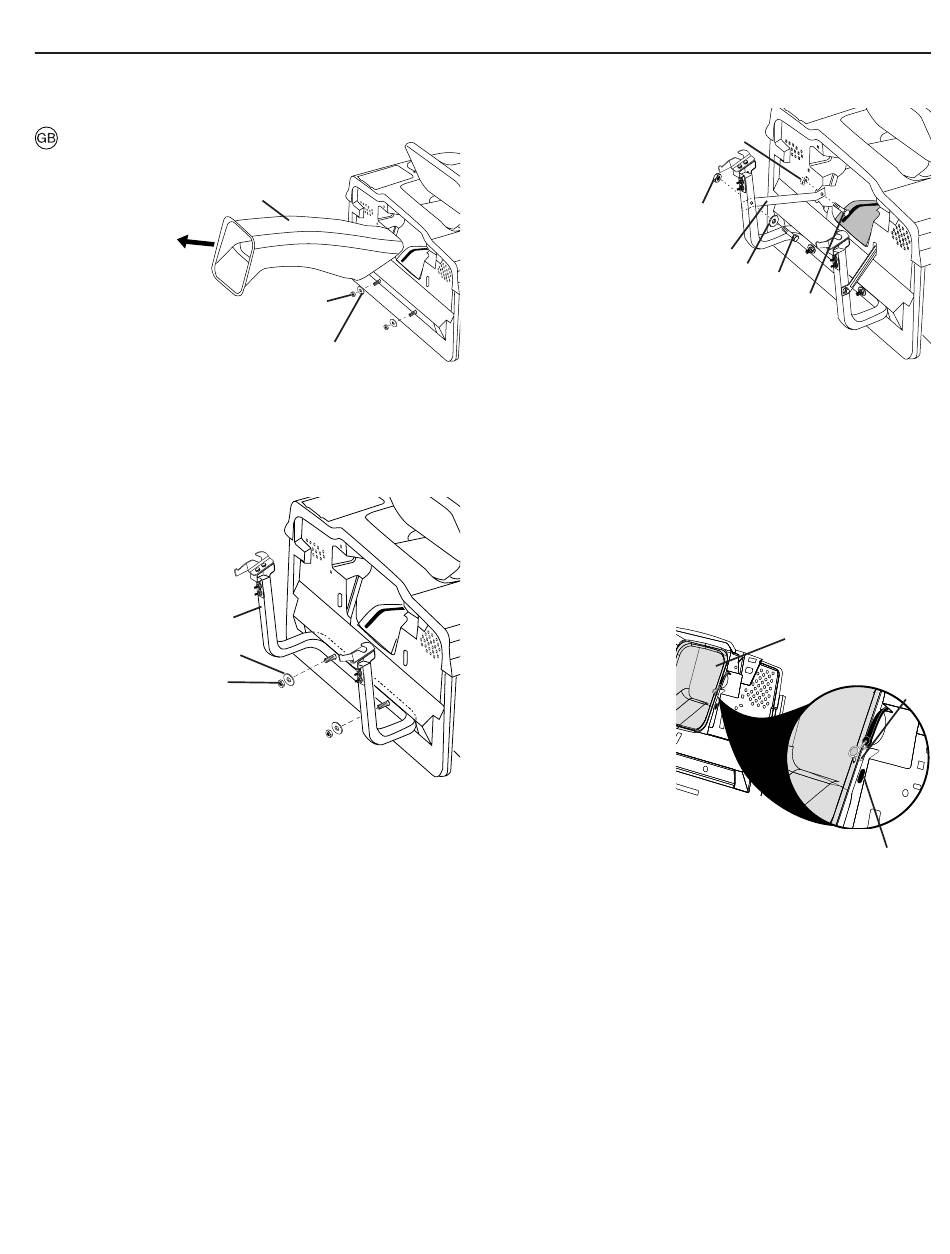 GB