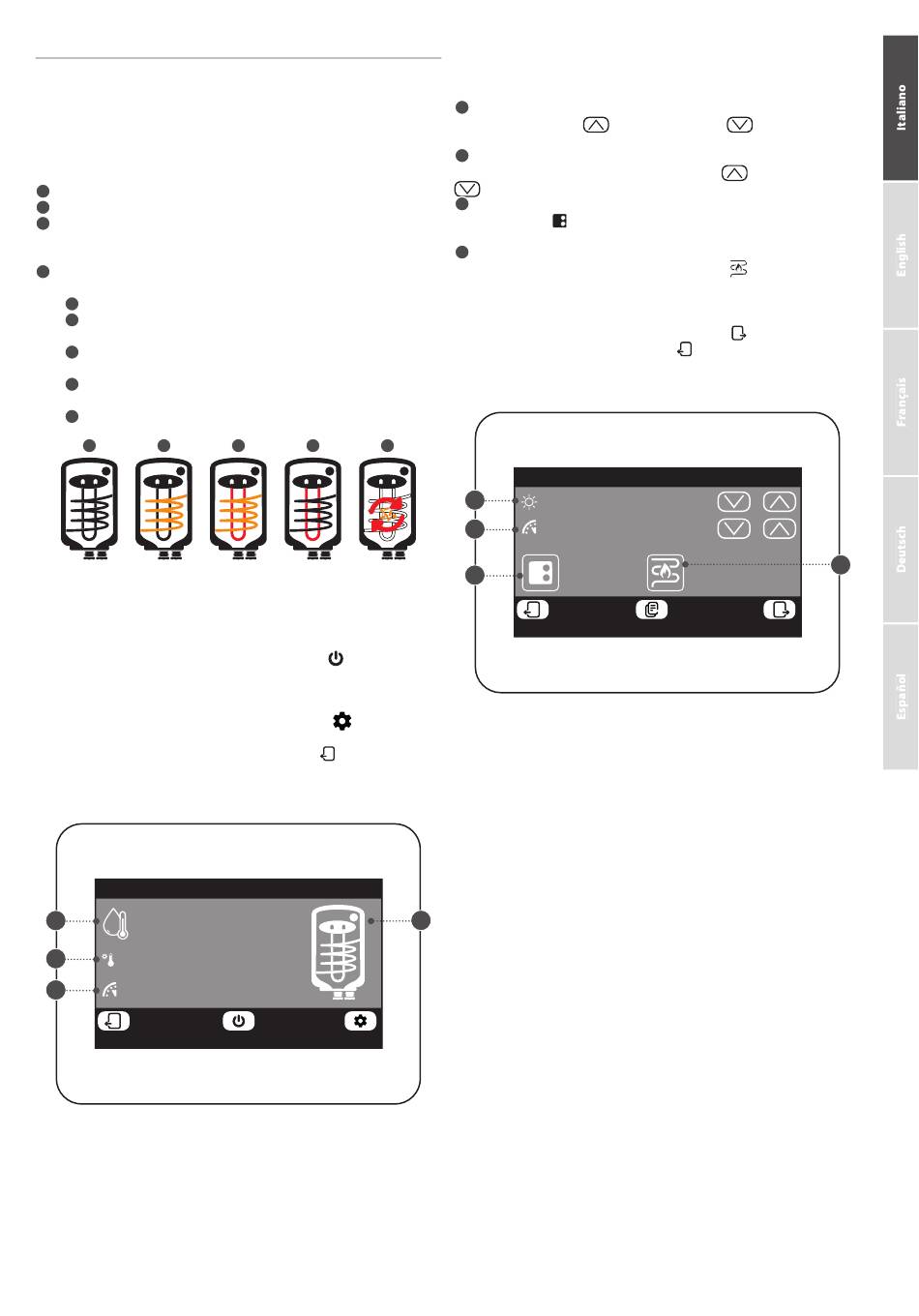 Italiano

English

Français

Deutsch

Español