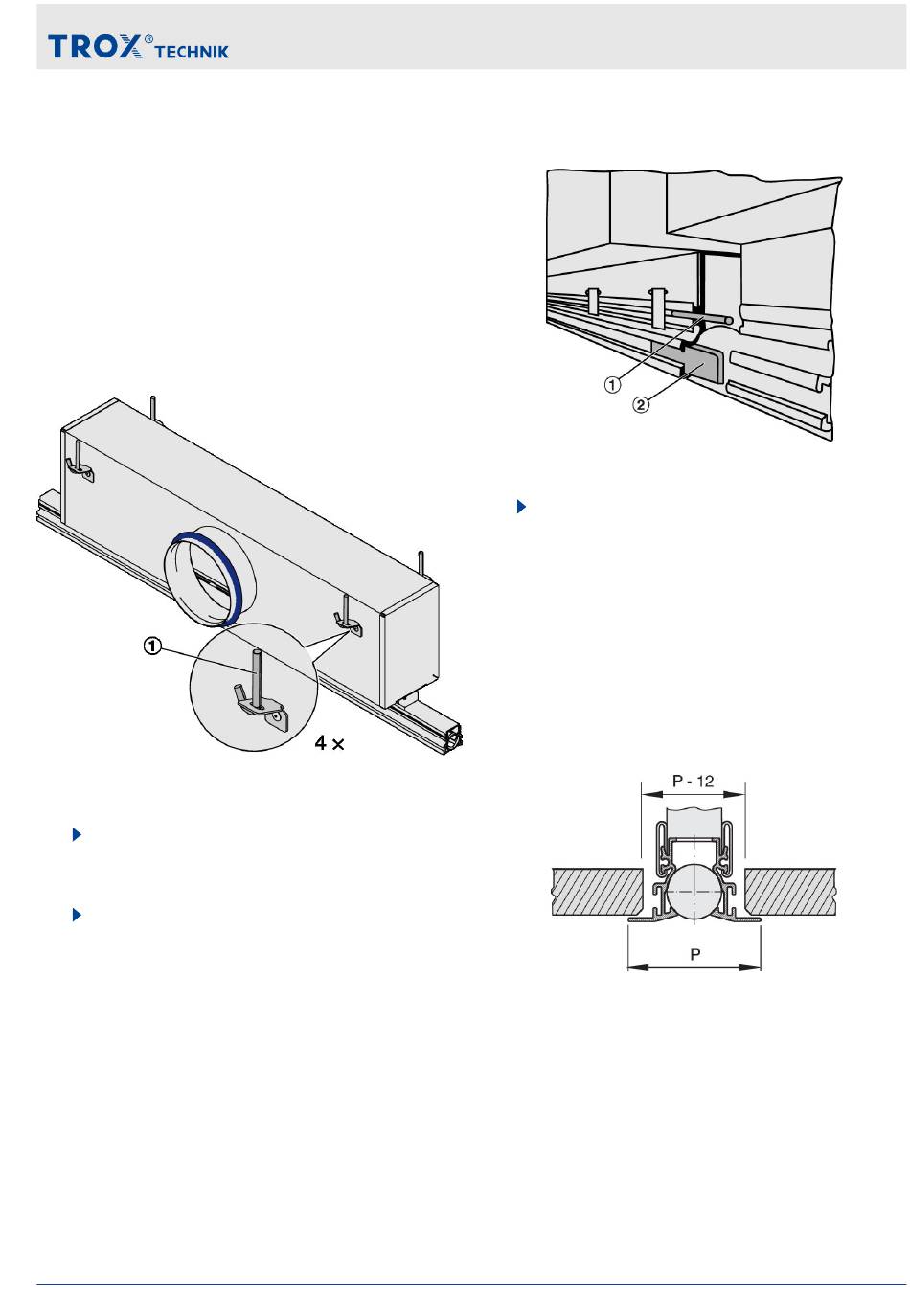 TROX® TECHNIK

①
②

①
4 ×

P - 12
P