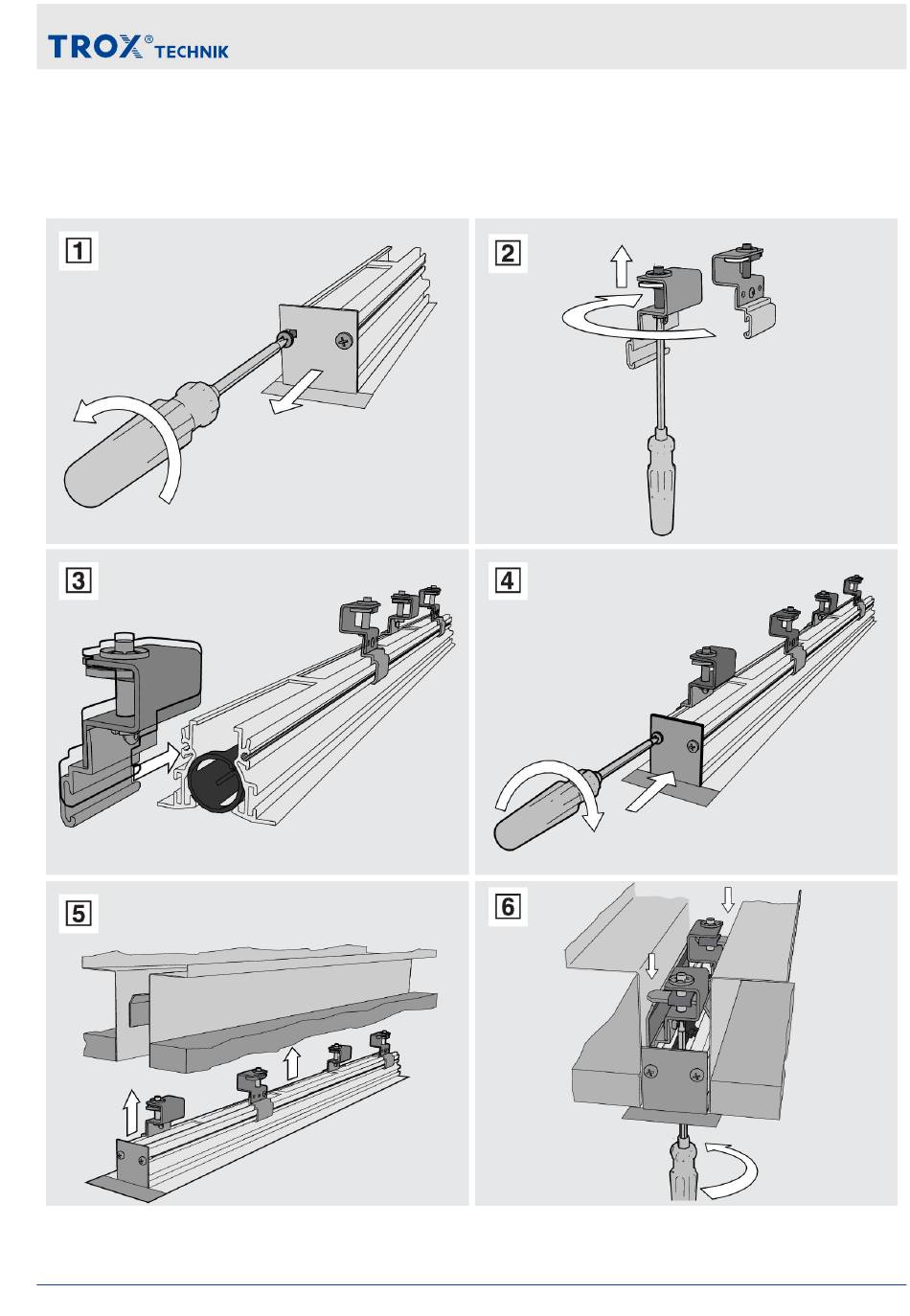 TROX® TECHNIK

1

2

3

4

5

6