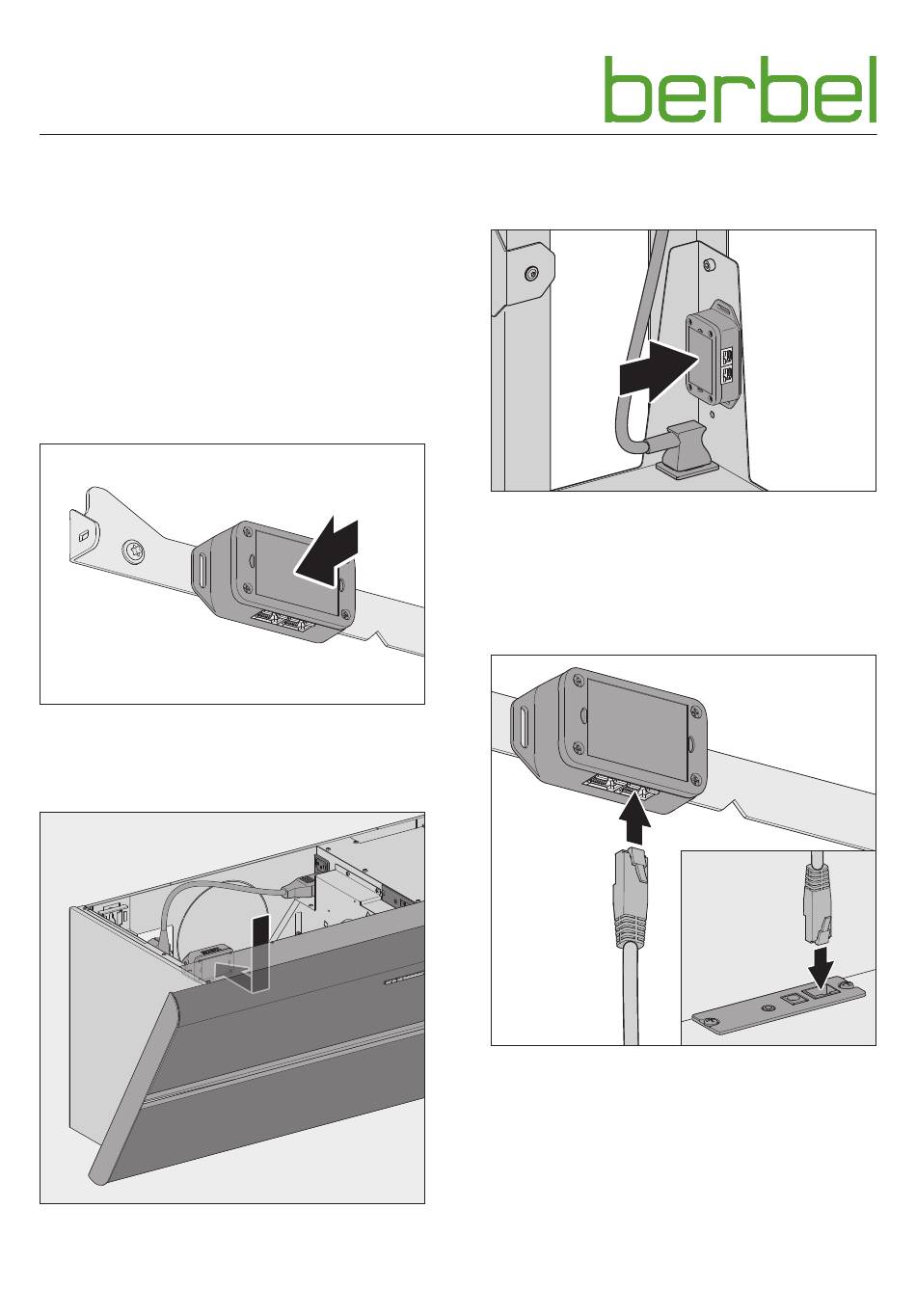 berbel