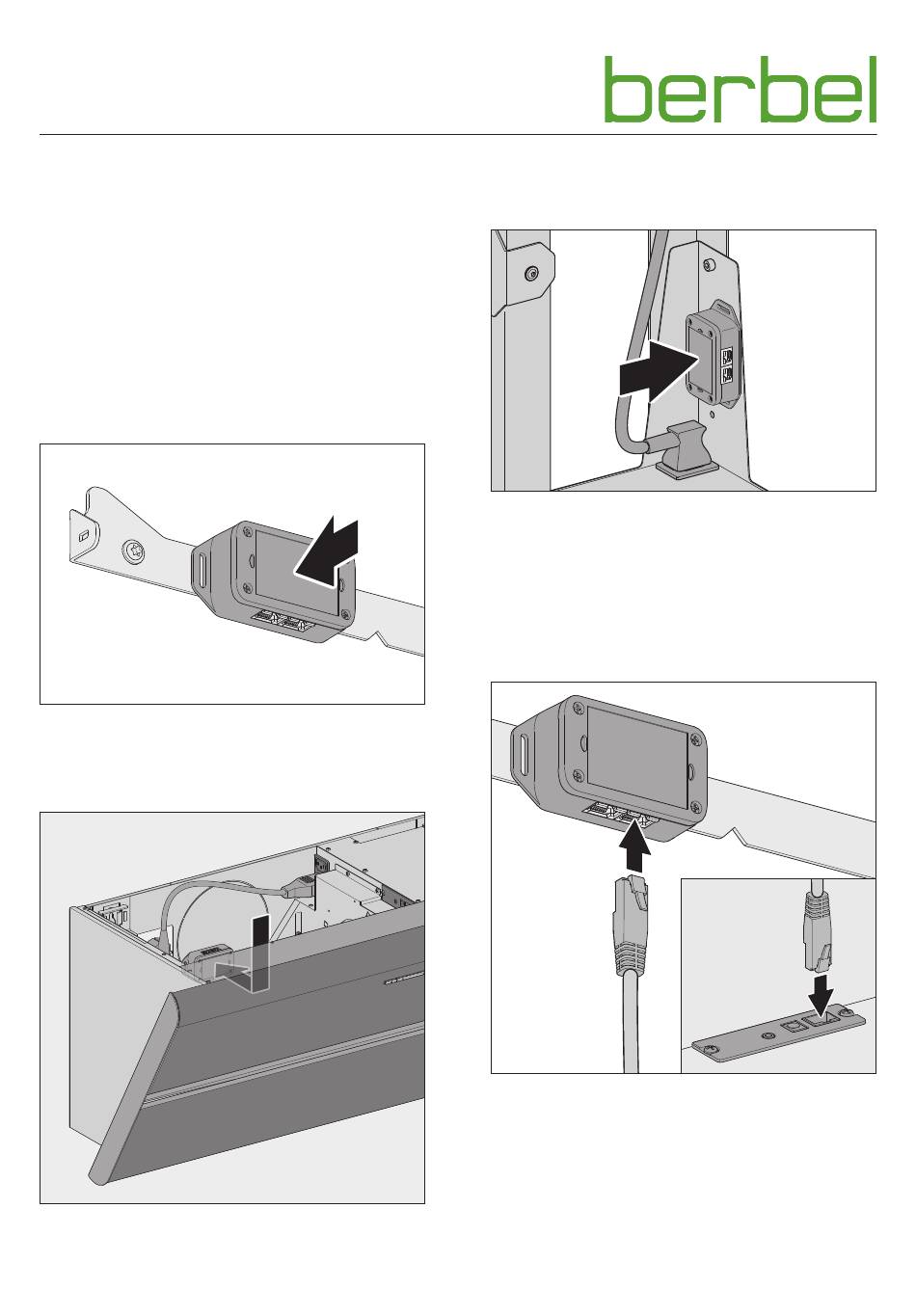 berbel