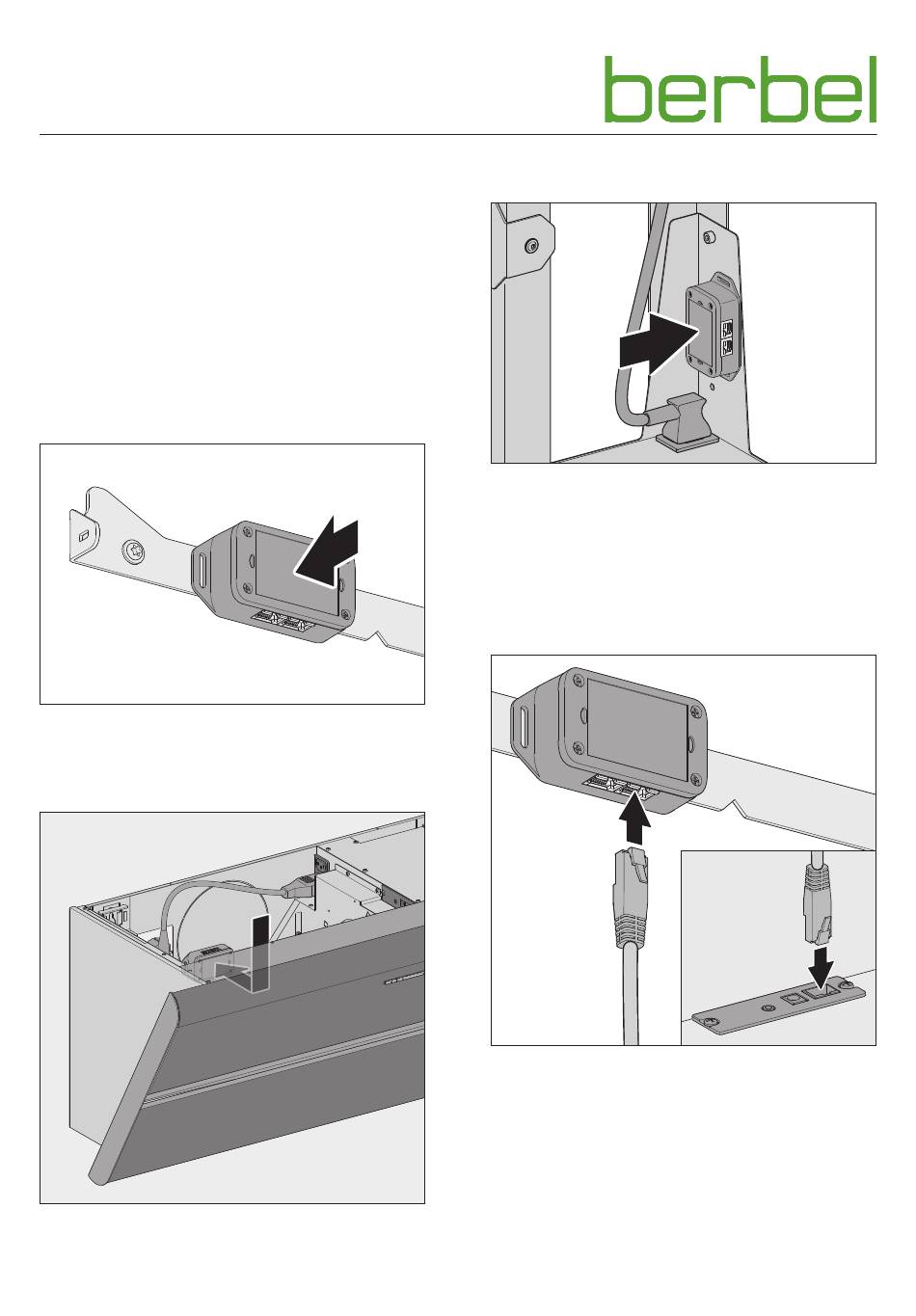 berbel