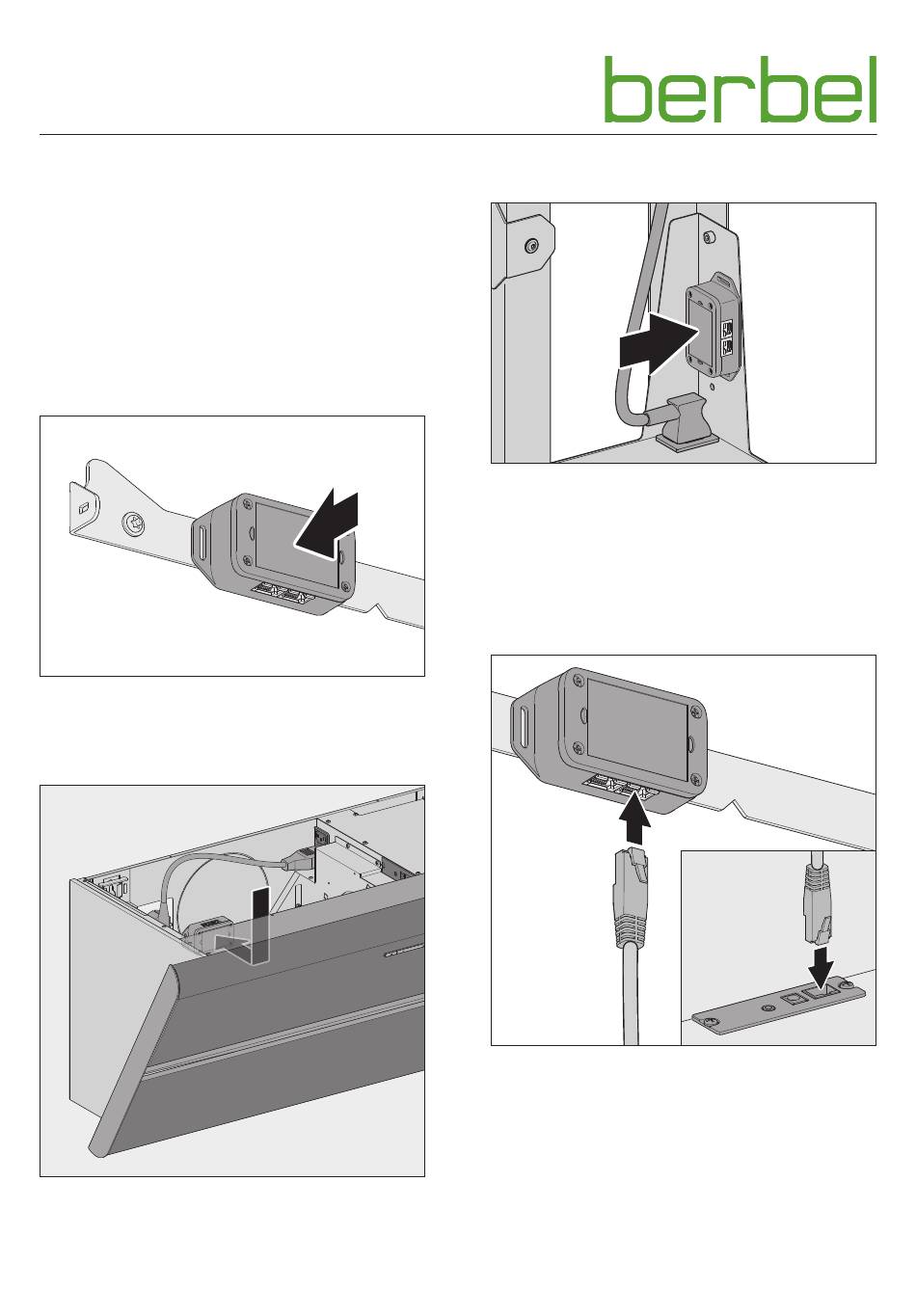 berbel