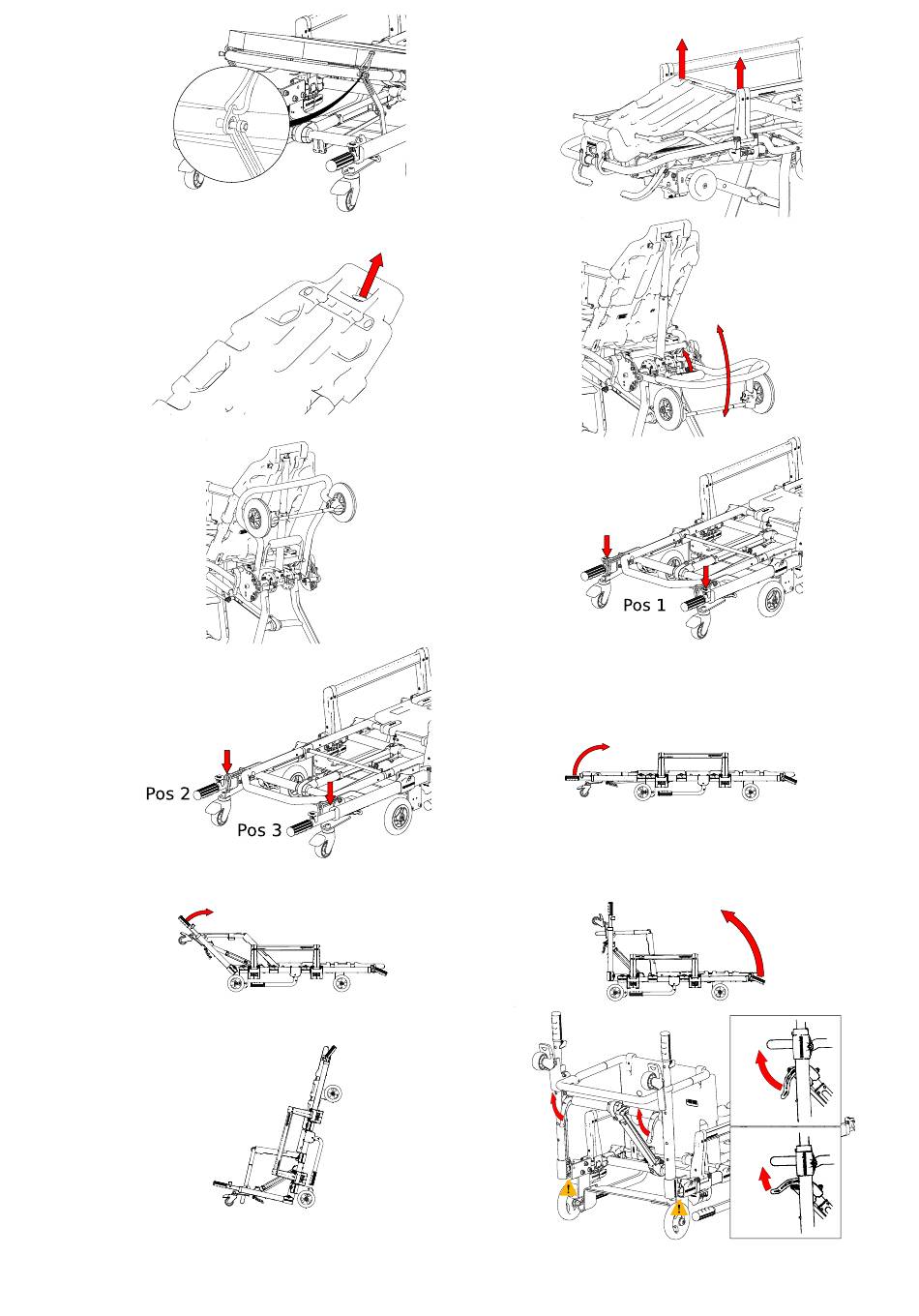 Pos 1

Pos 2

Pos 3