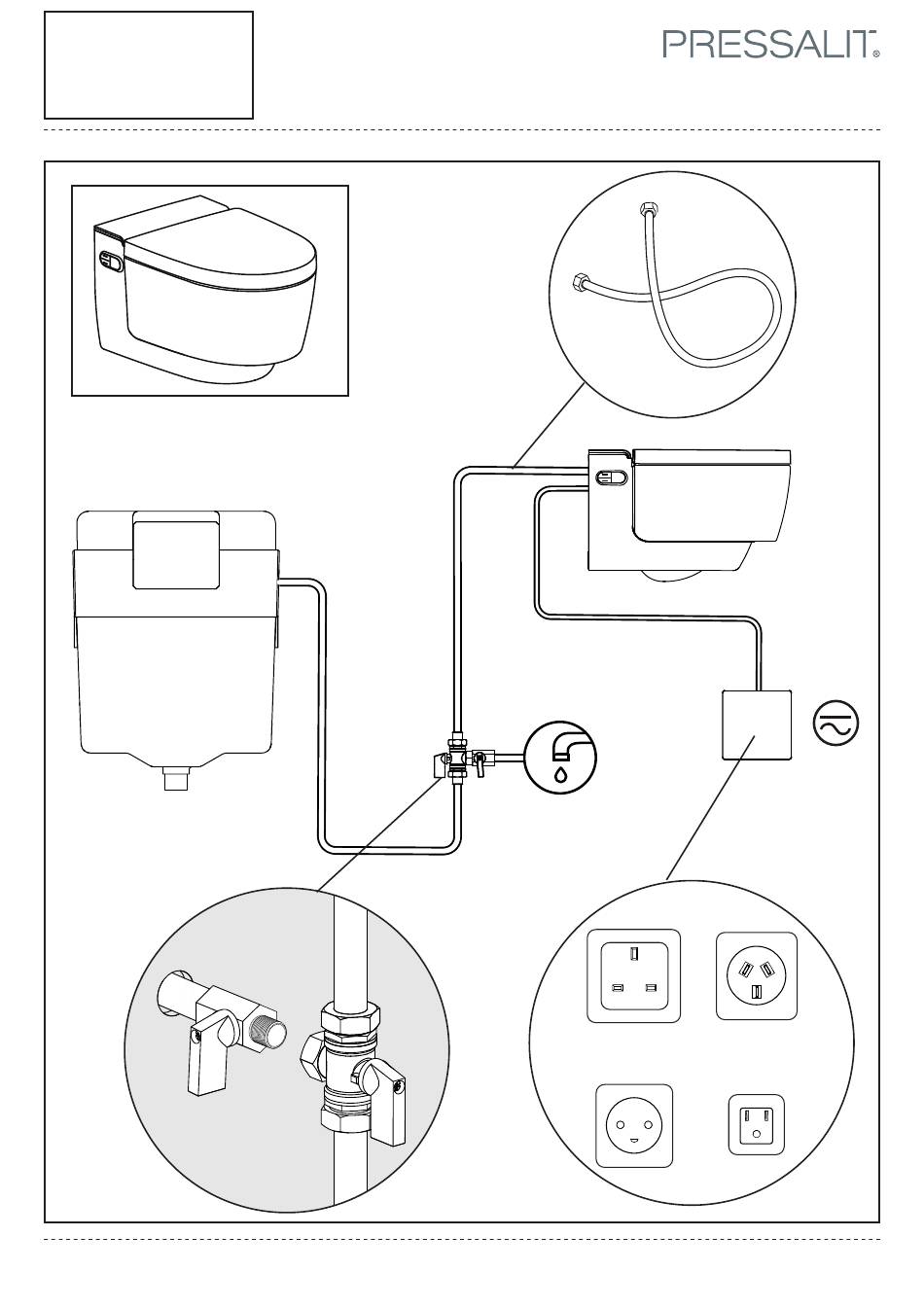 PRESSALIT®