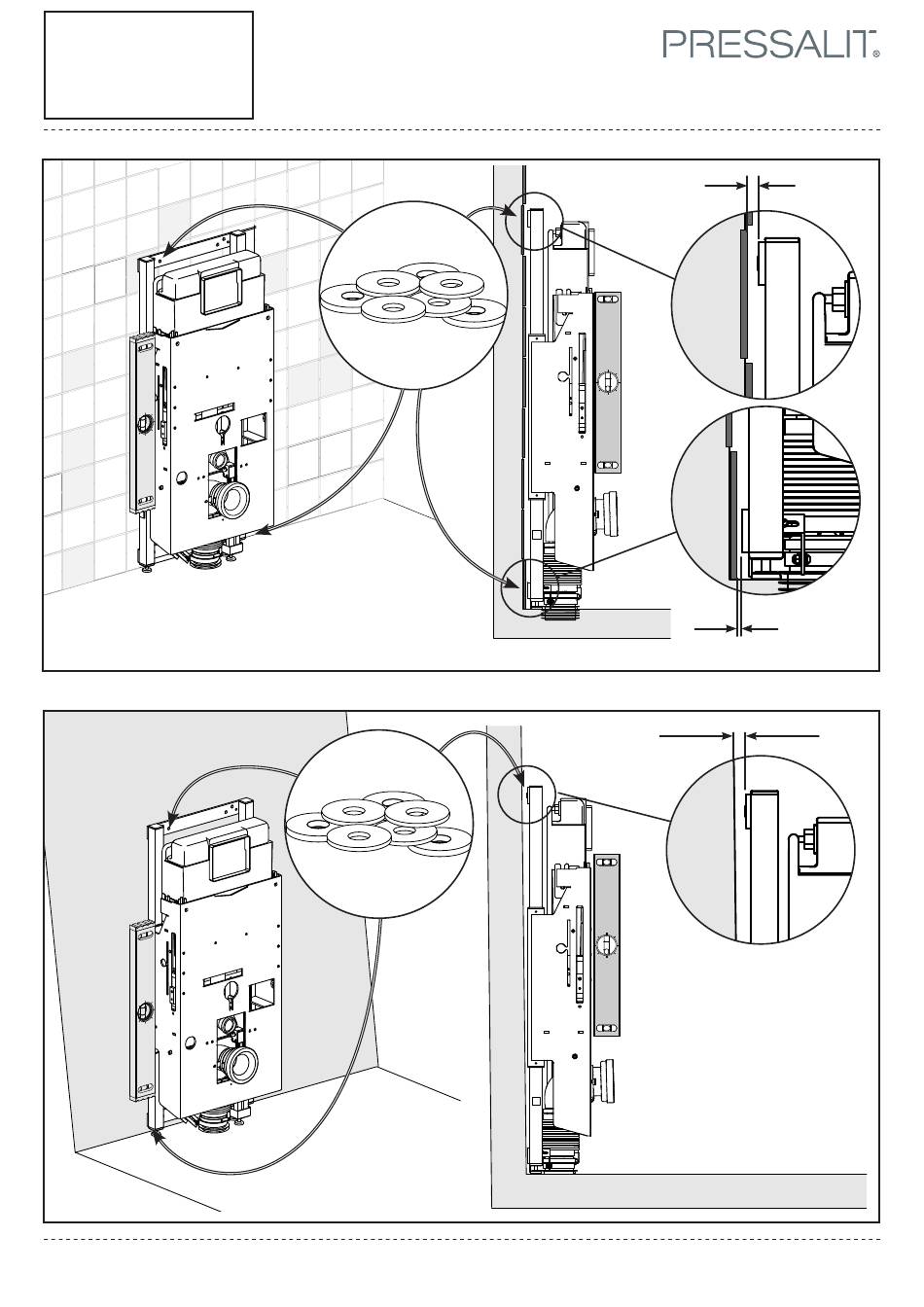 PRESSALIT®