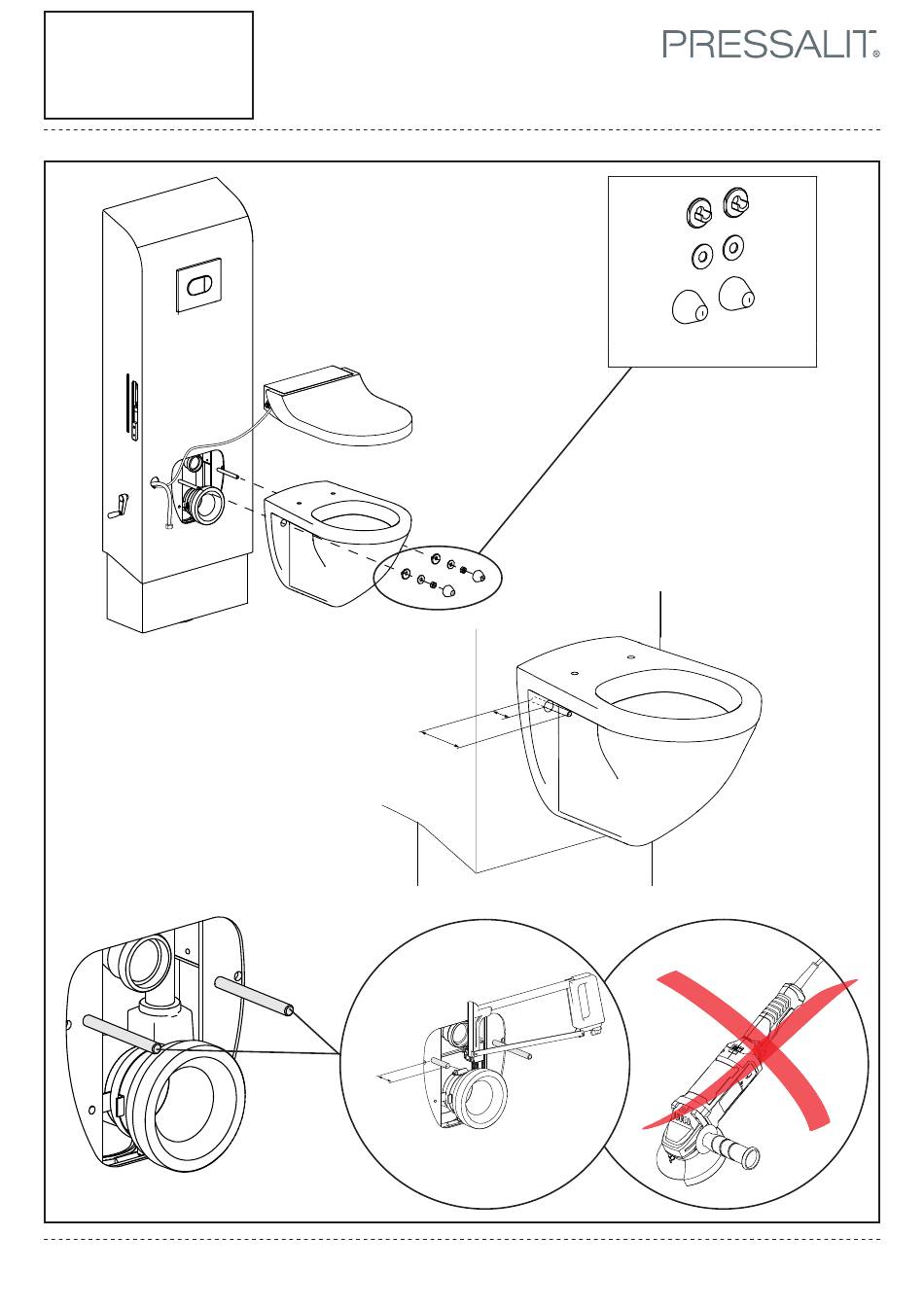 PRESSALIT®