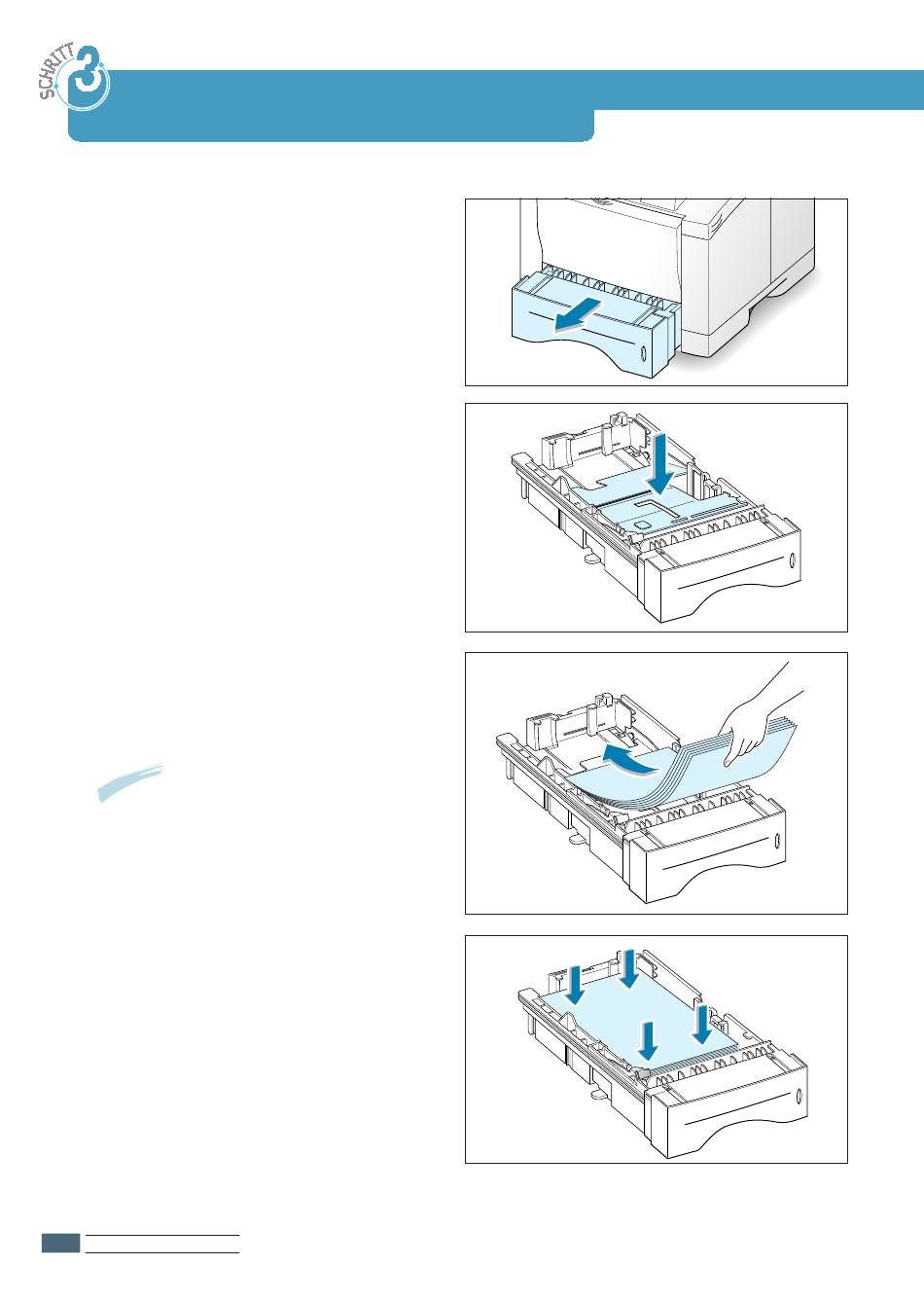 SCHRITT 3