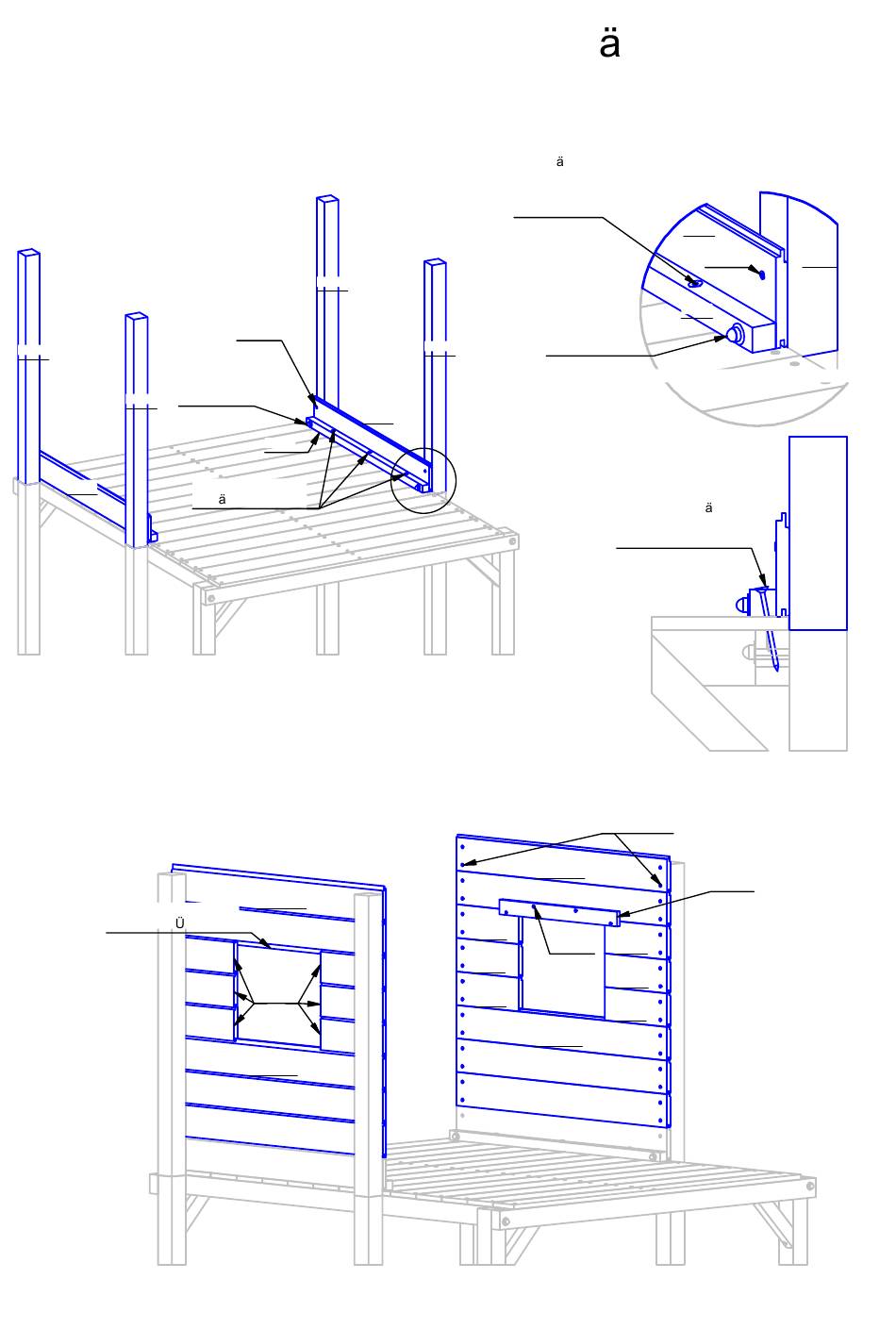 ä

ä

ä

ä

Ü