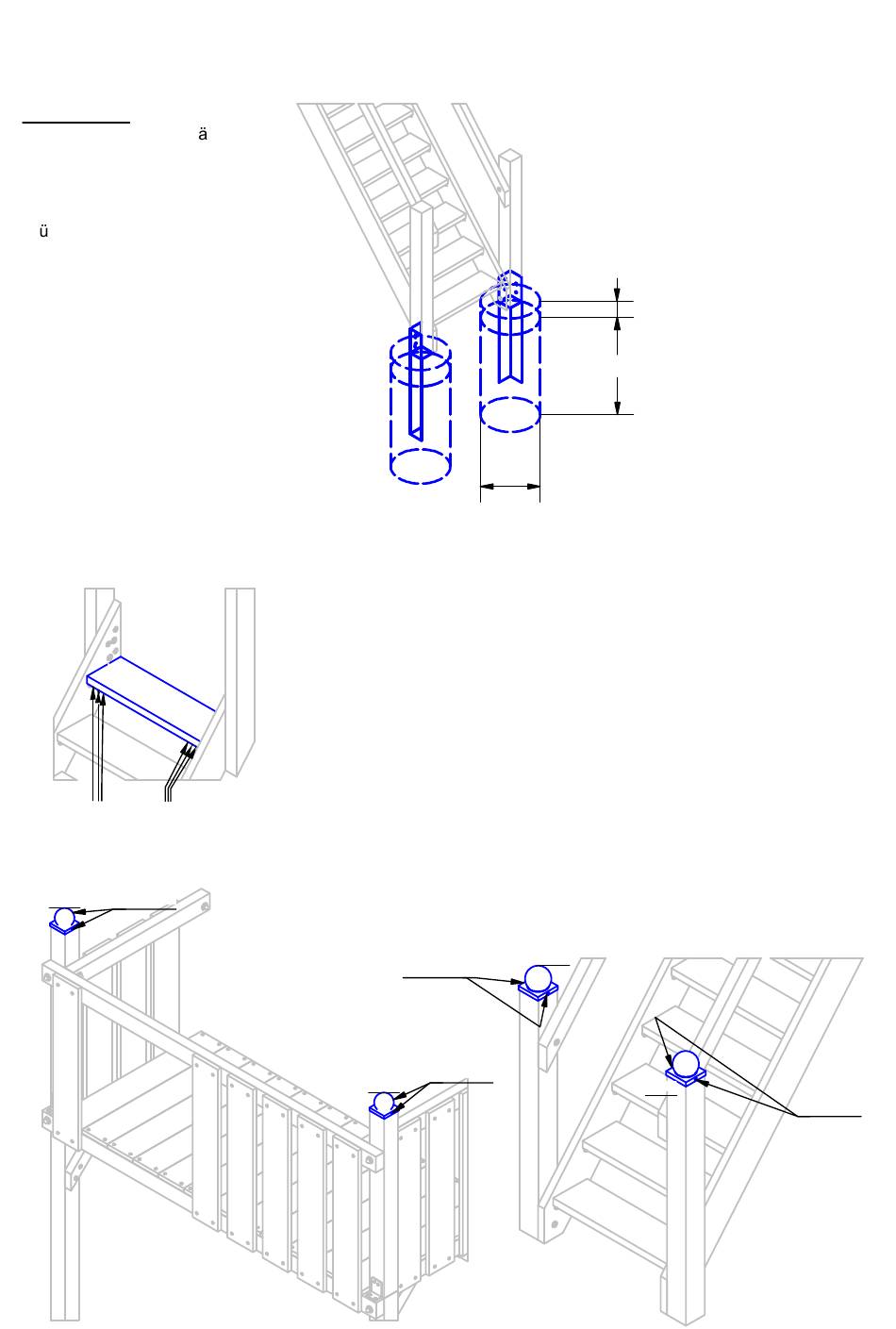 ä

ü