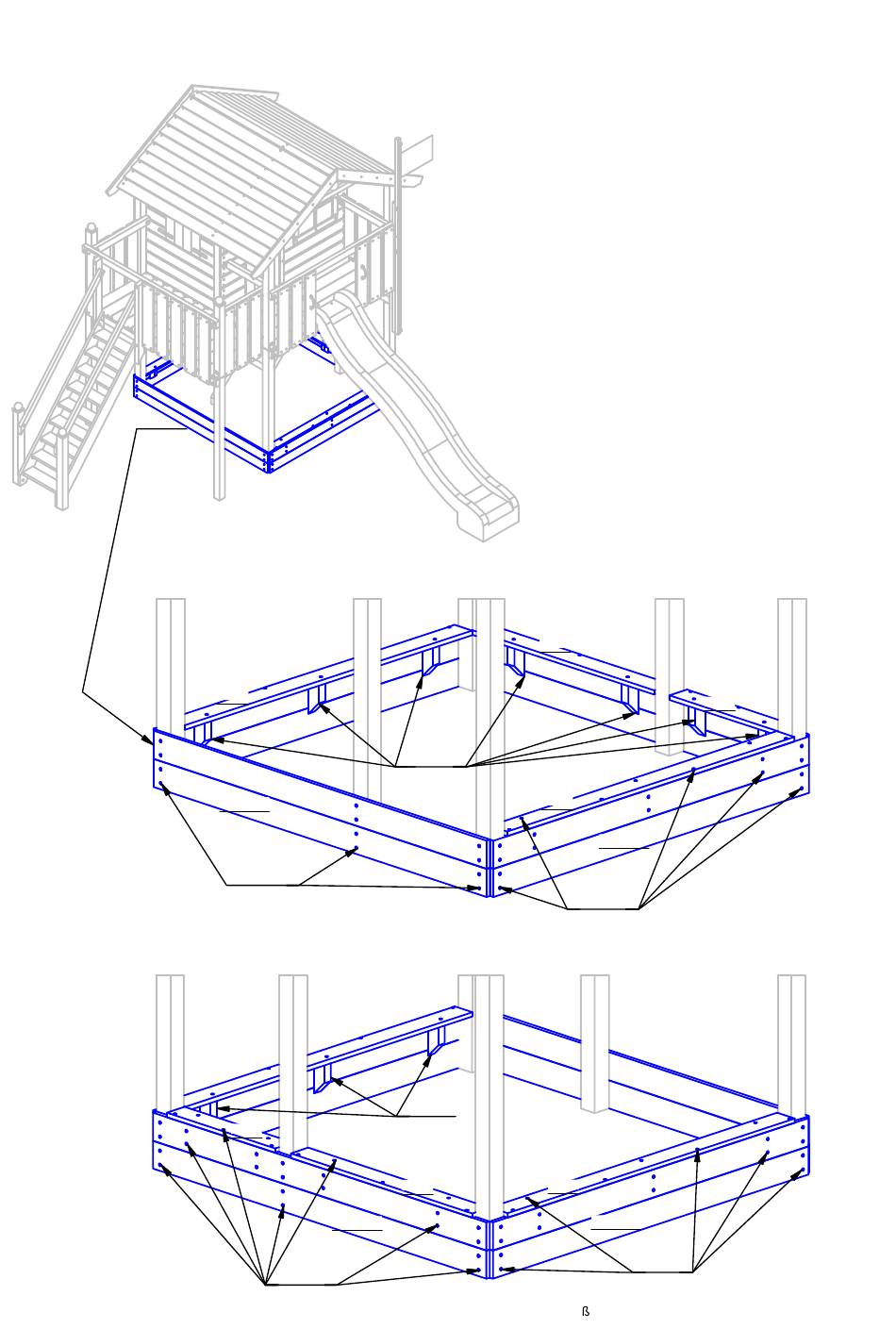 ß