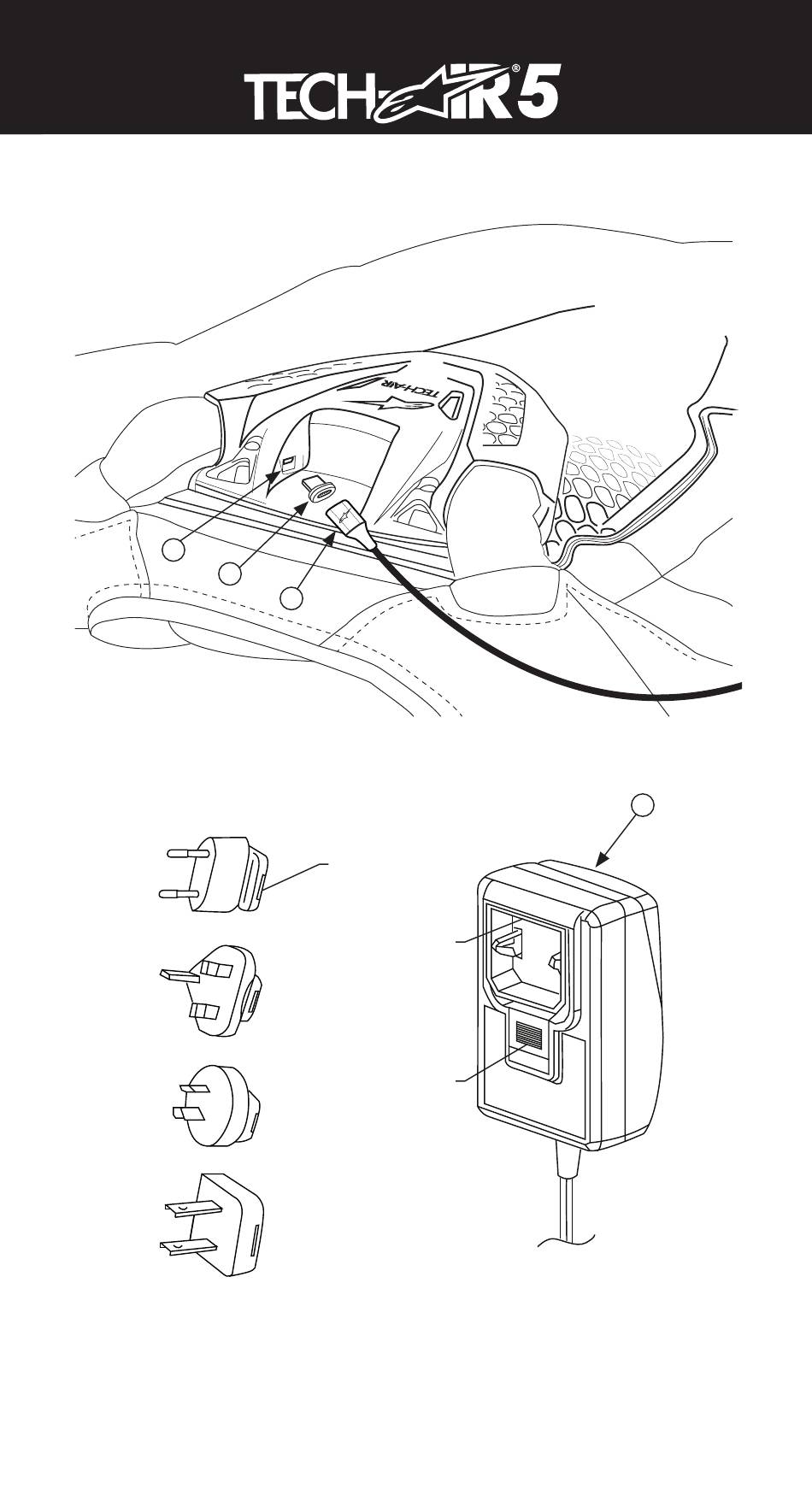 TECH-AIR® 5

TECH-AIR