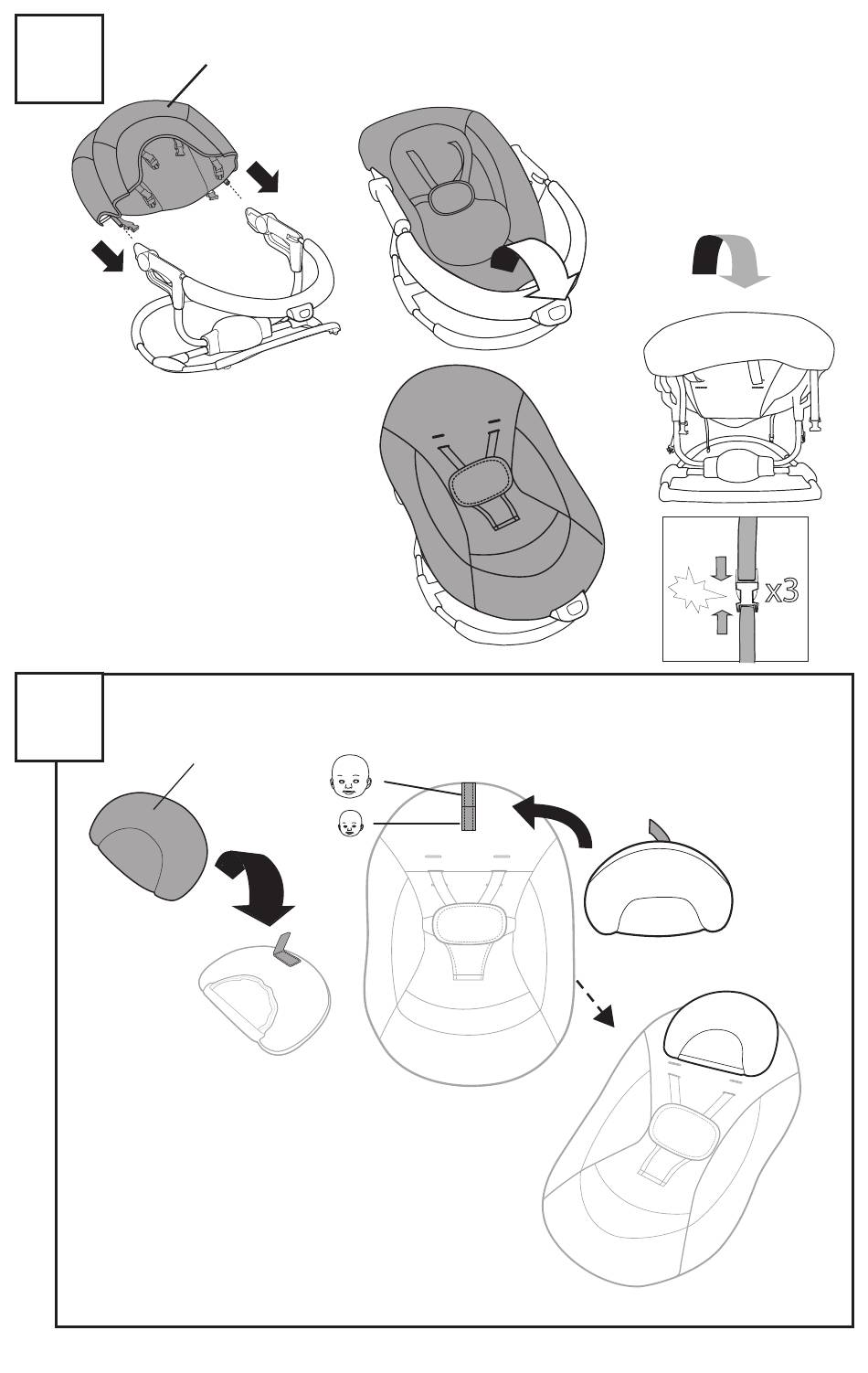 x3