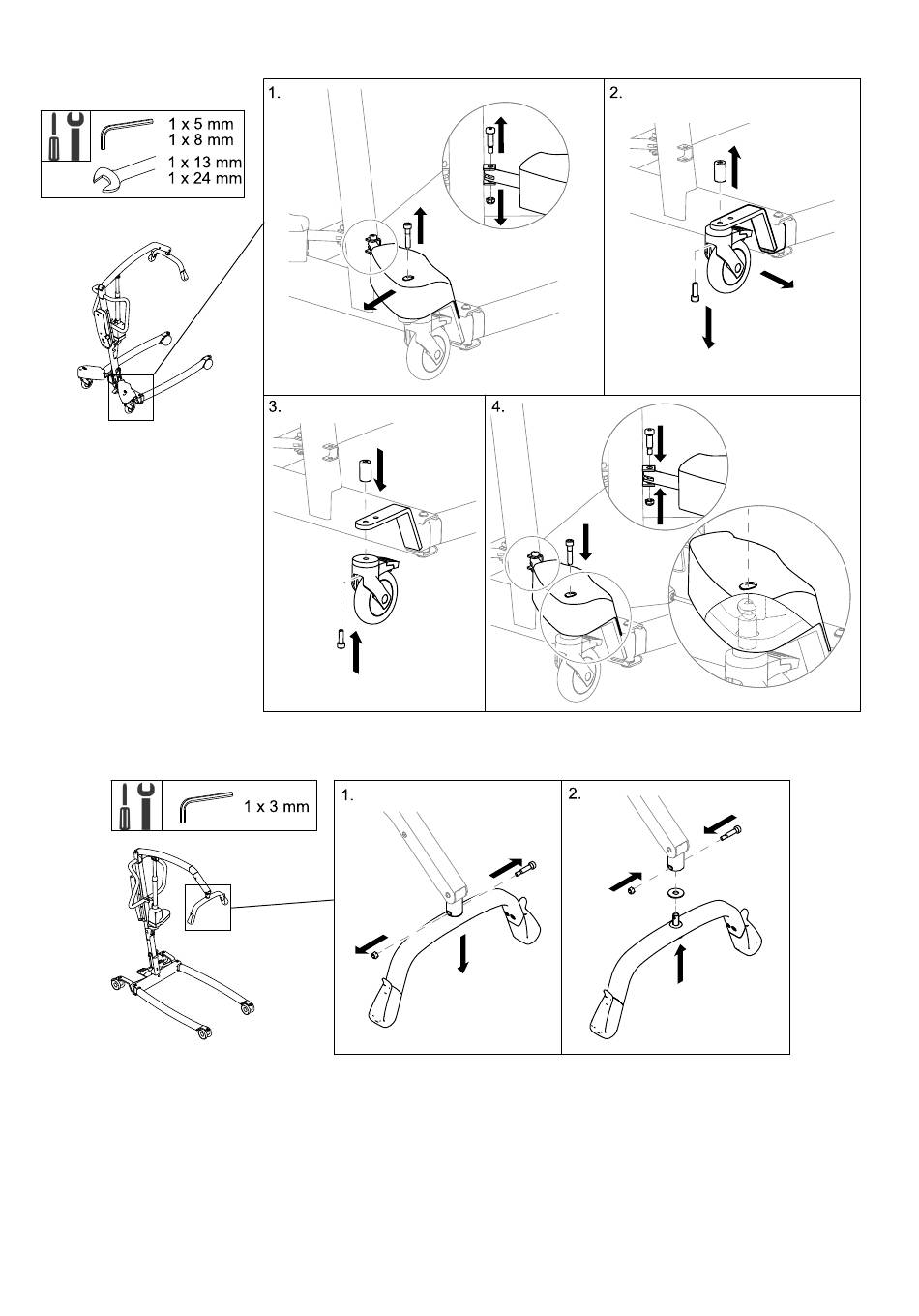 1 x 5 mm
1 x 8 mm
1 x 13 mm
1 x 24 mm

1.

2.

3.

4.

1 x 3 mm

1.

2.