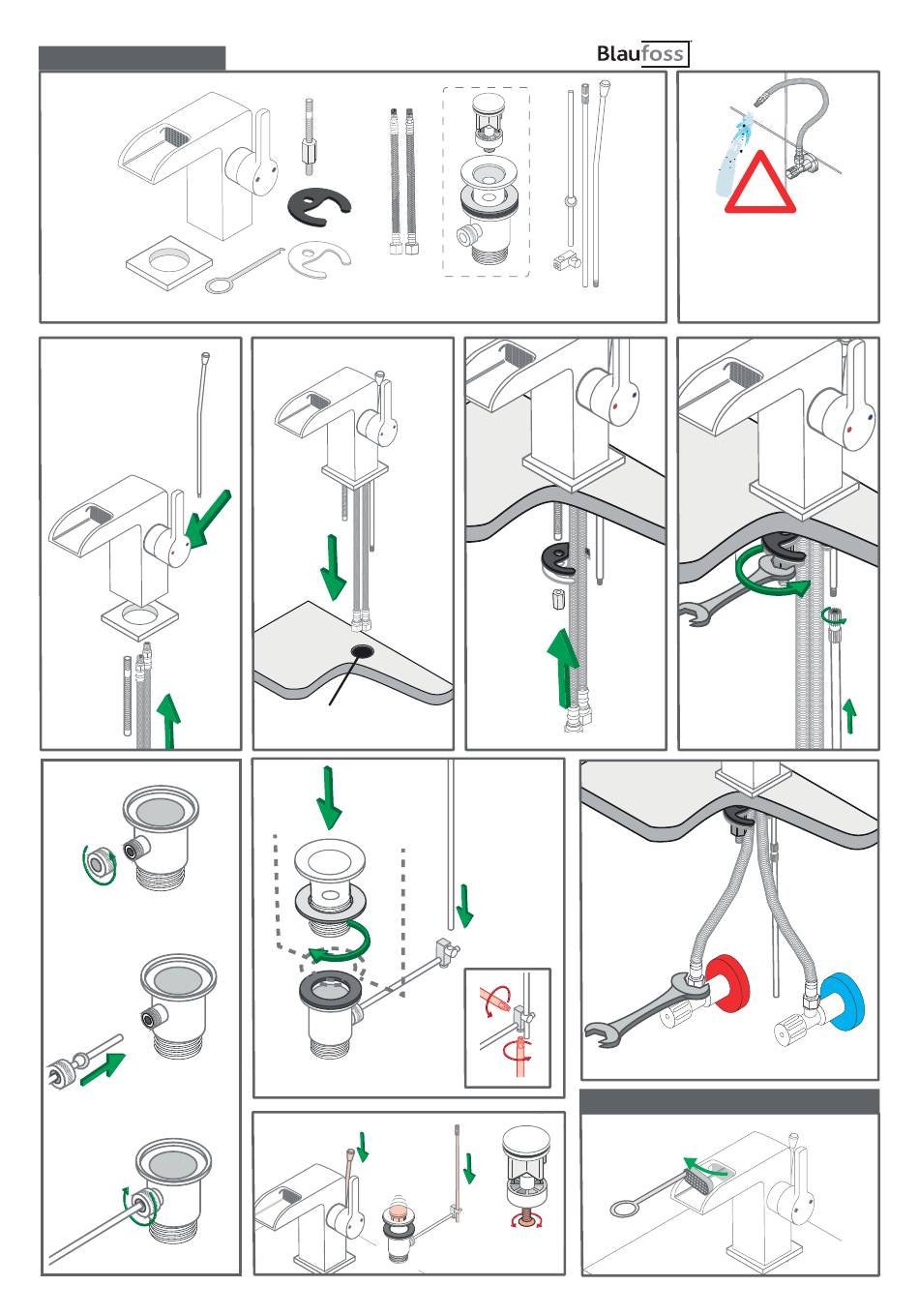 Blaufoss