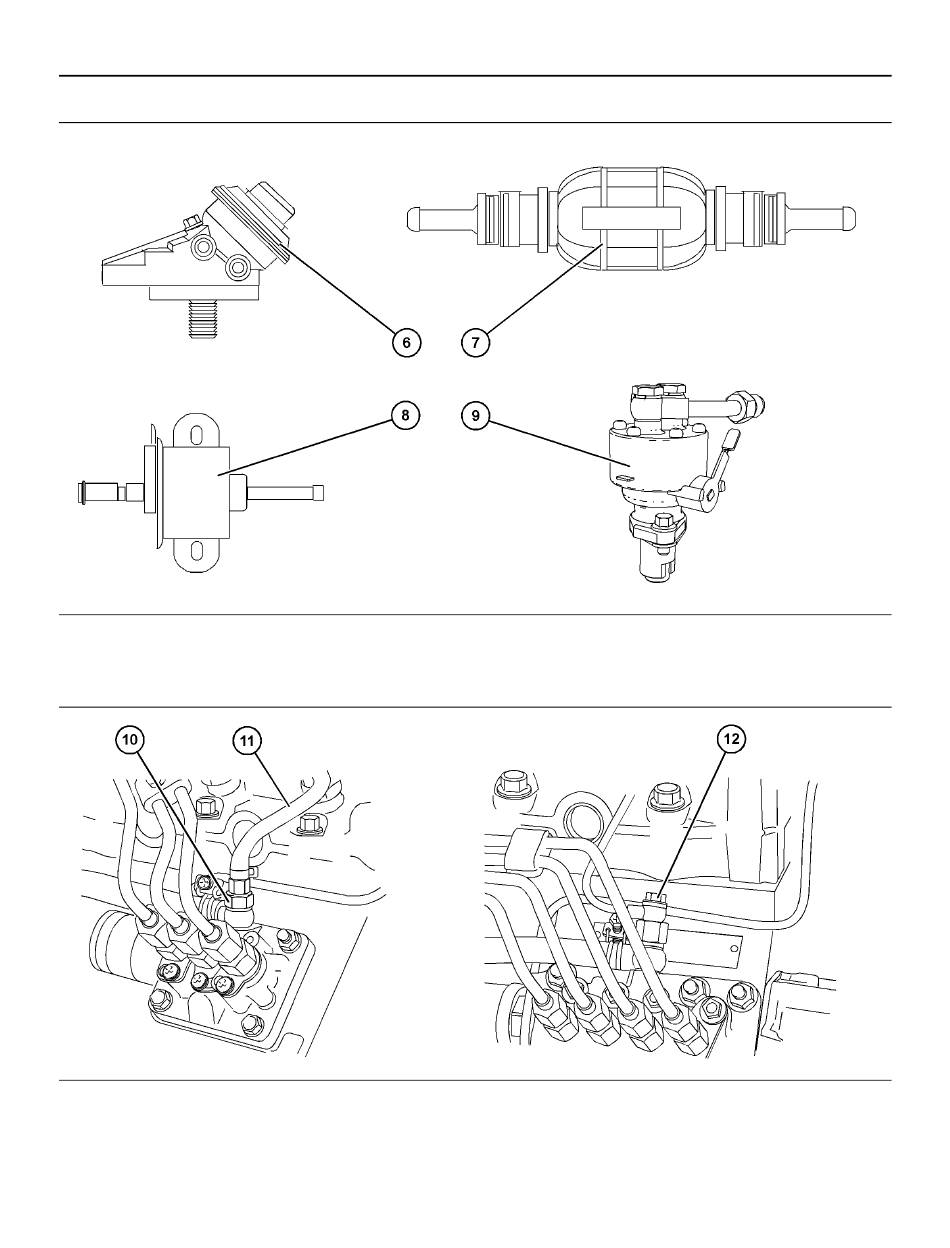 6
7
8
9
10
11
12