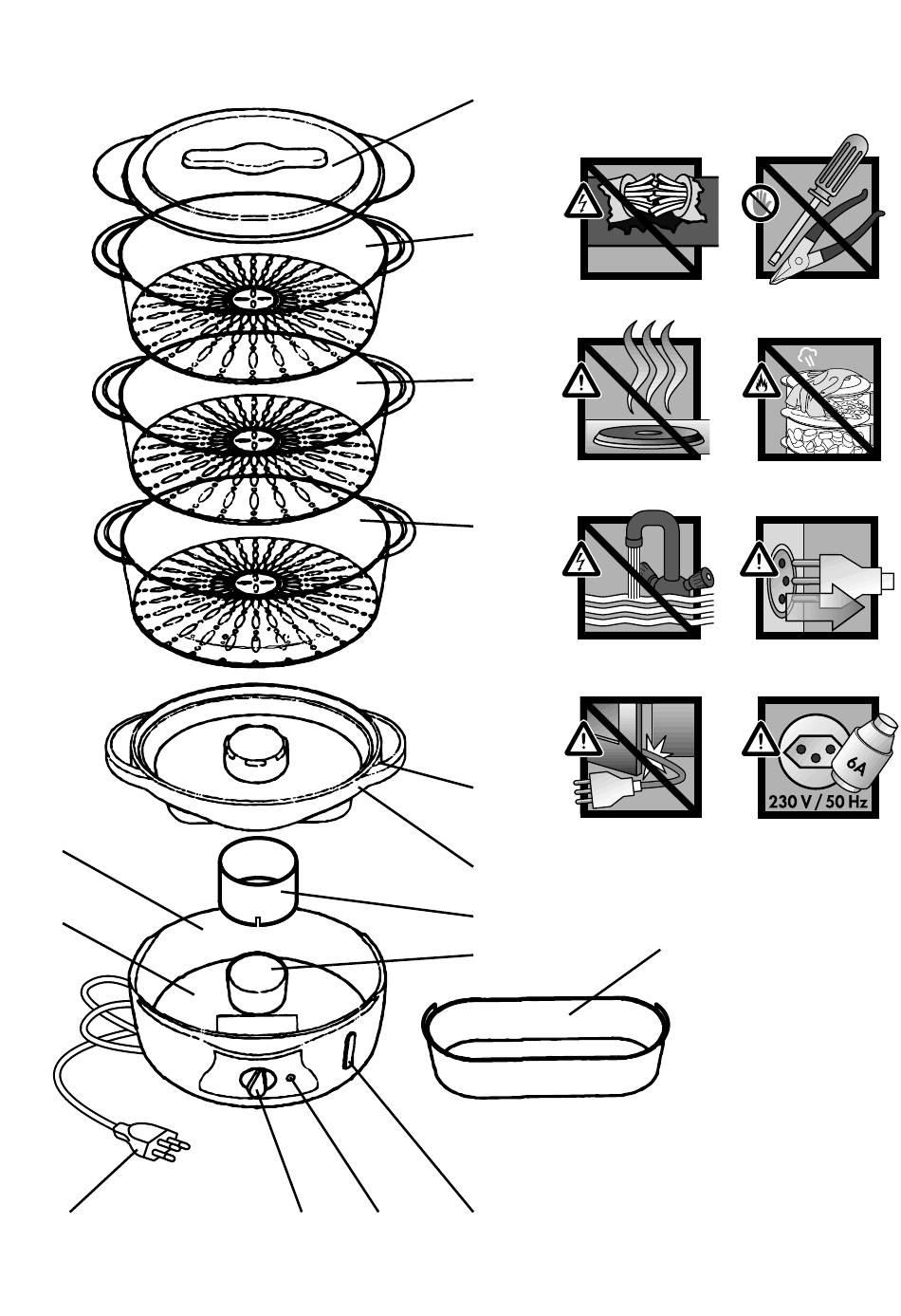 6A

230 V / 50 Hz