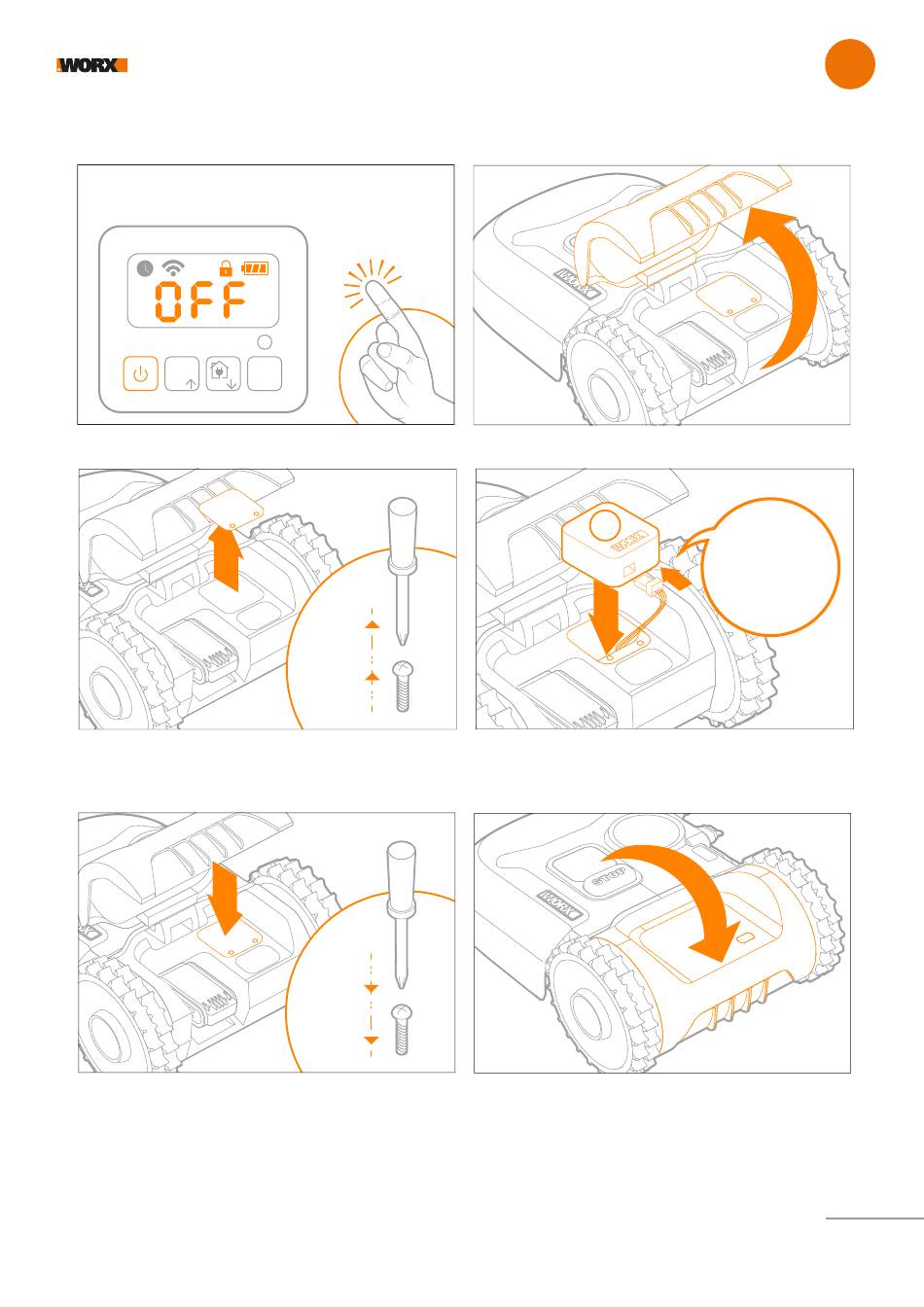 WORX

OFF

WORX

WORX

STOP

WORX