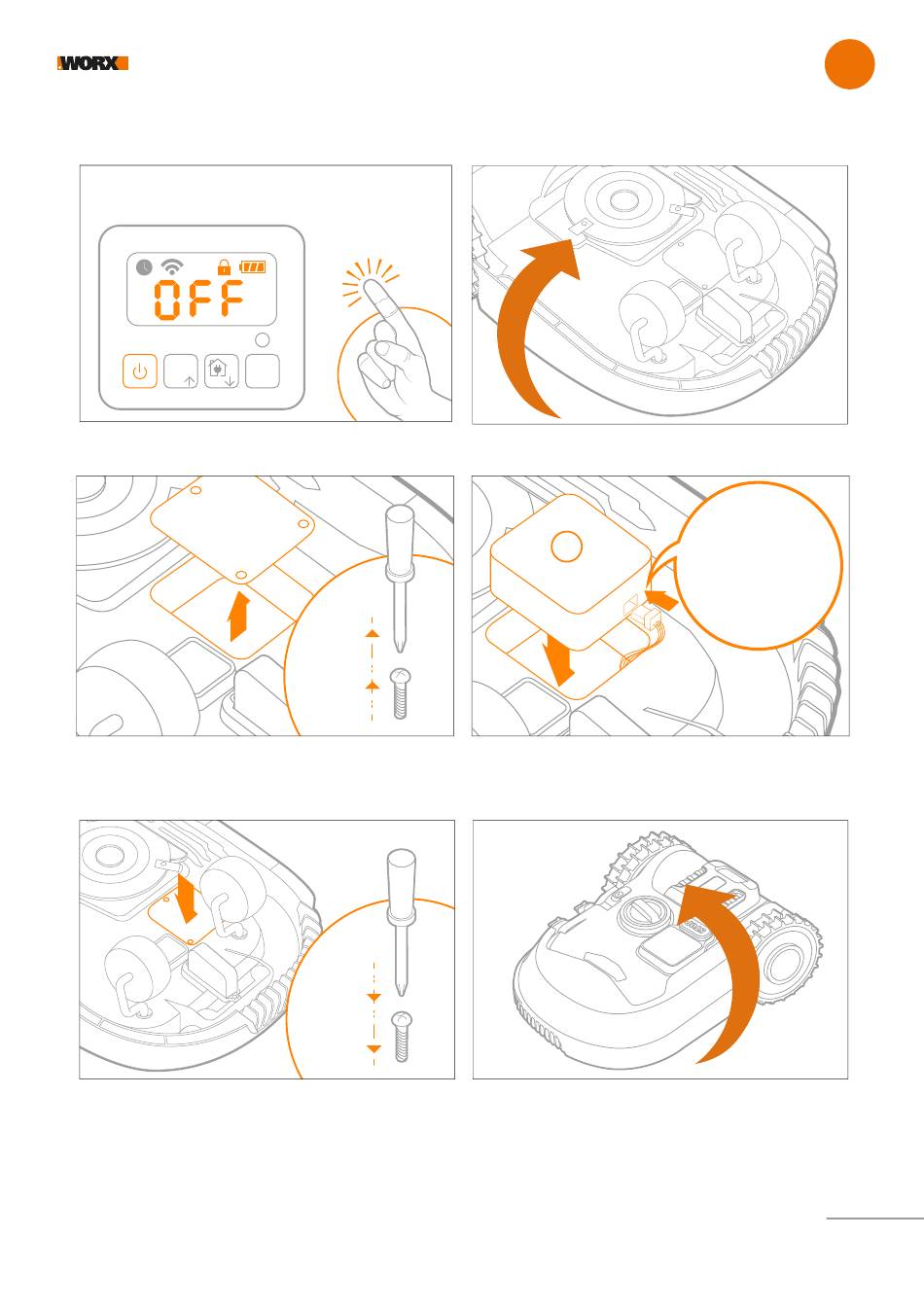 WORX

OFF