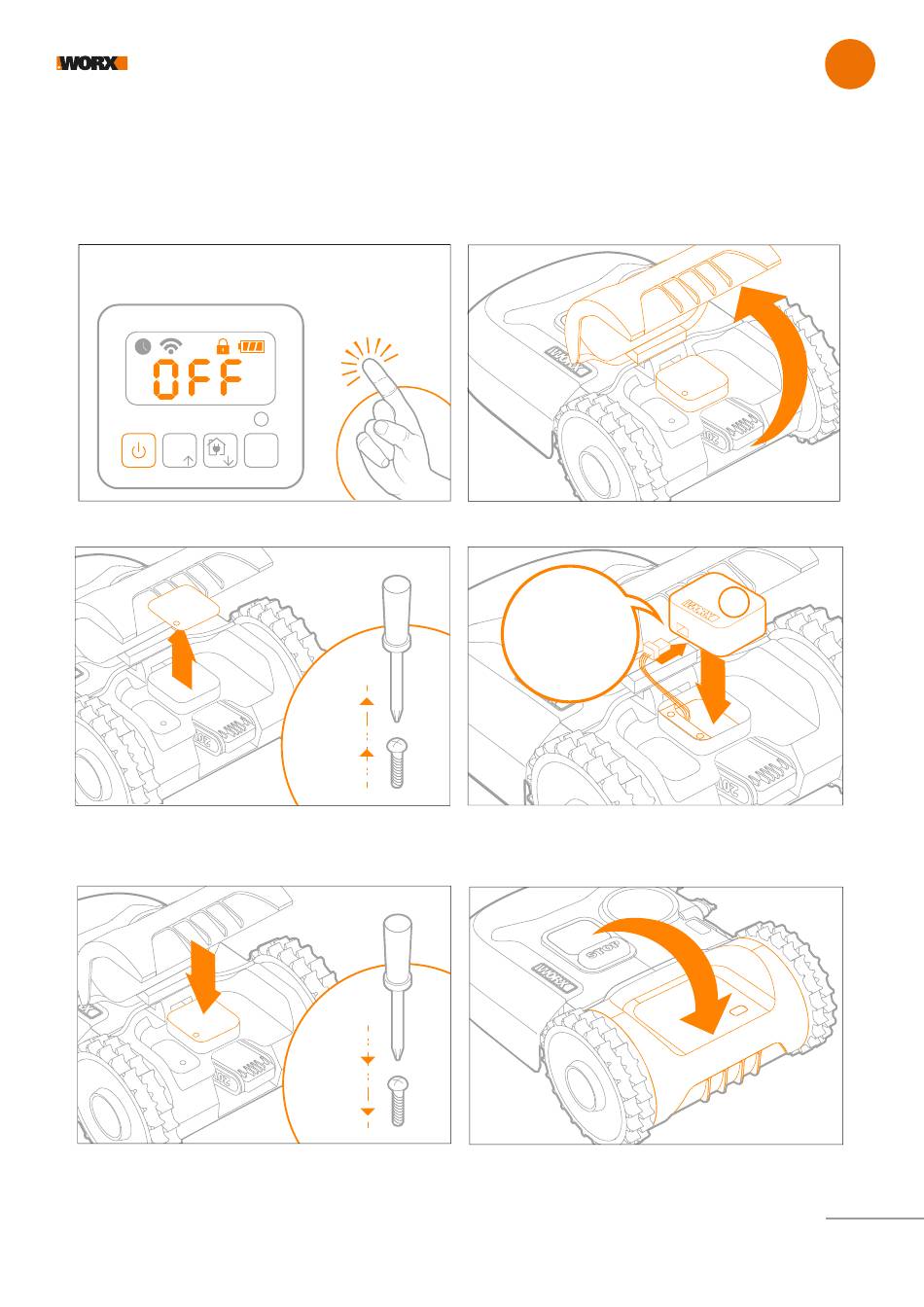 WORX

OFF

WORX

WORX

STOP
WORX