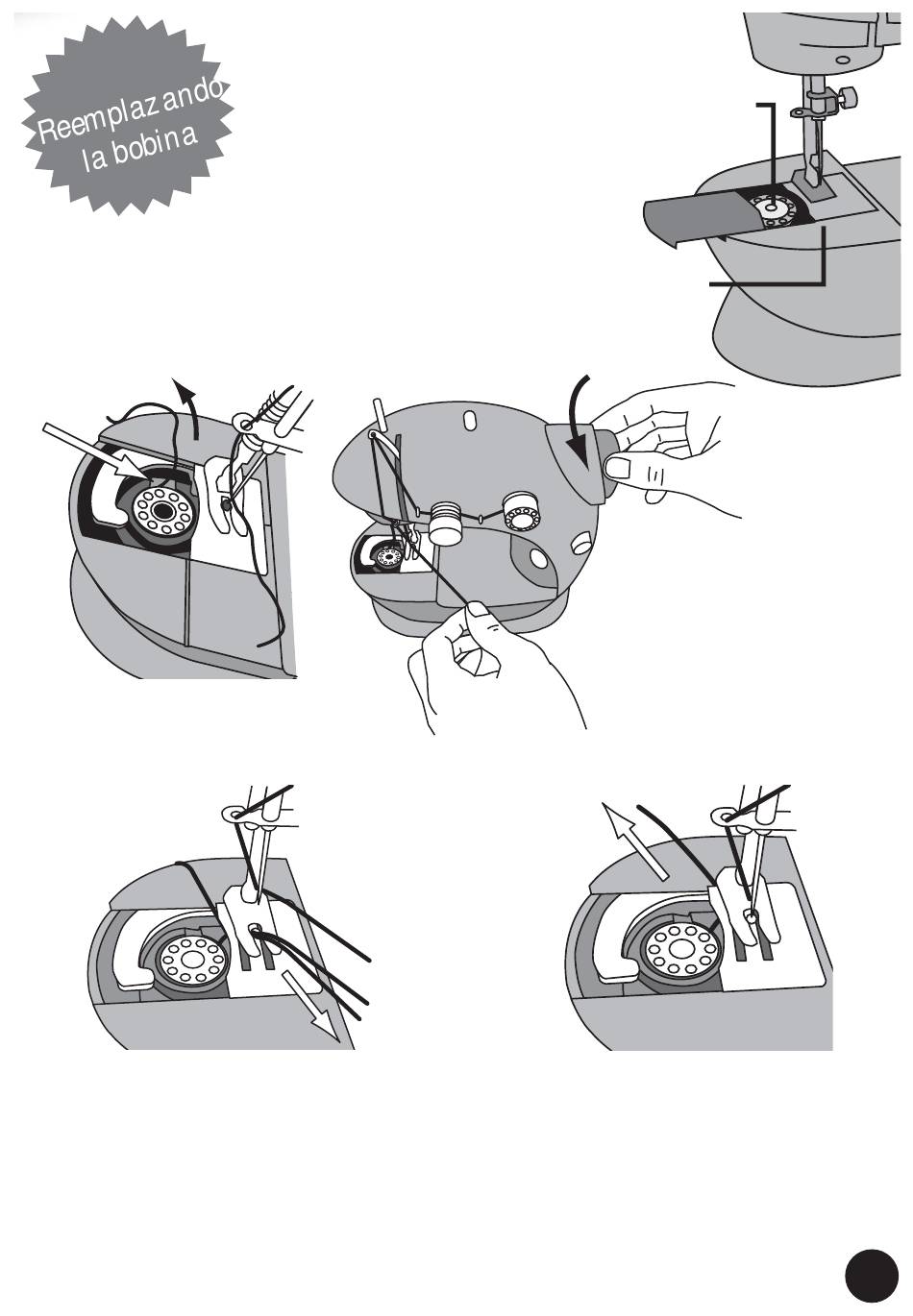 Reemplazando la bobina