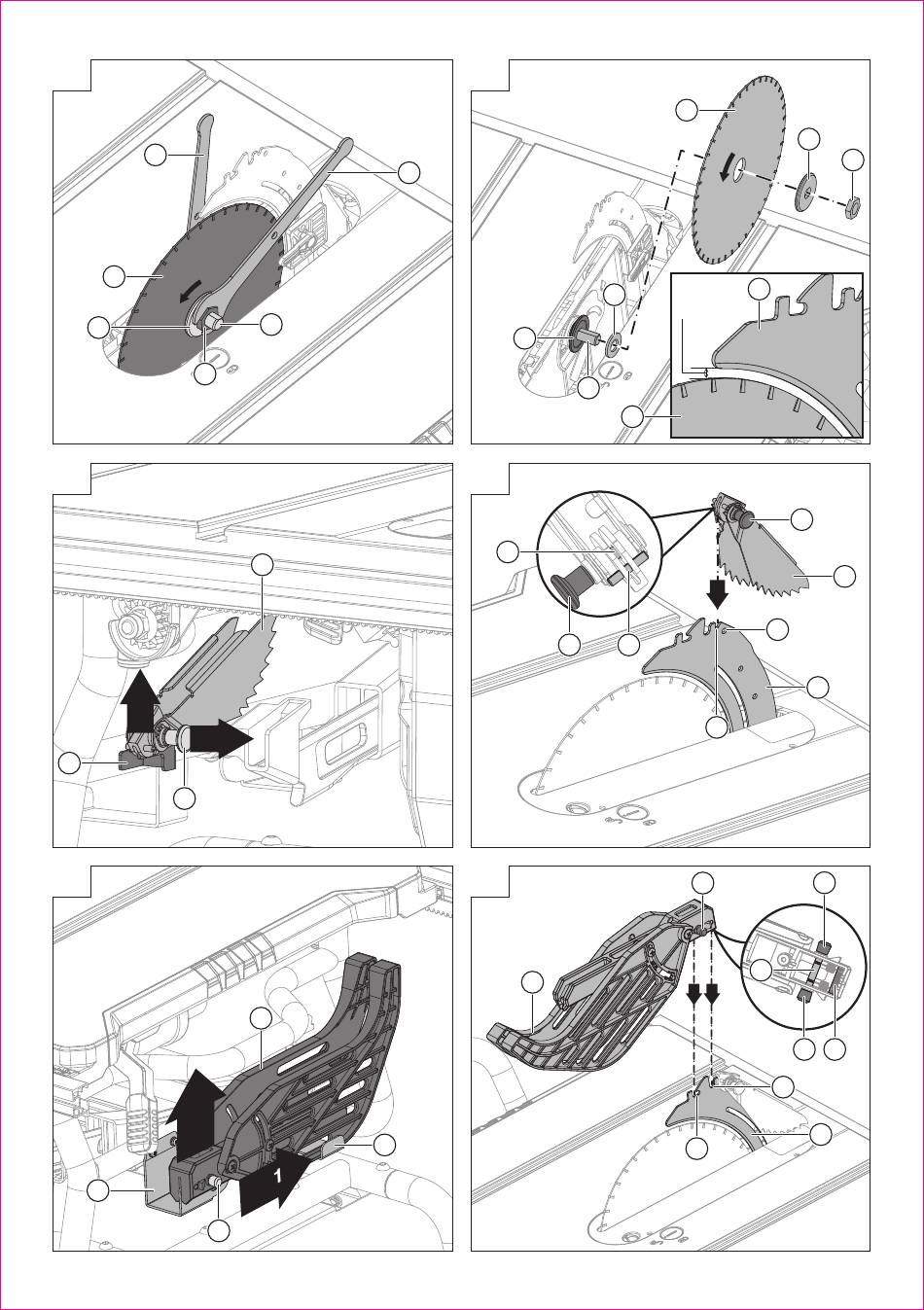 1