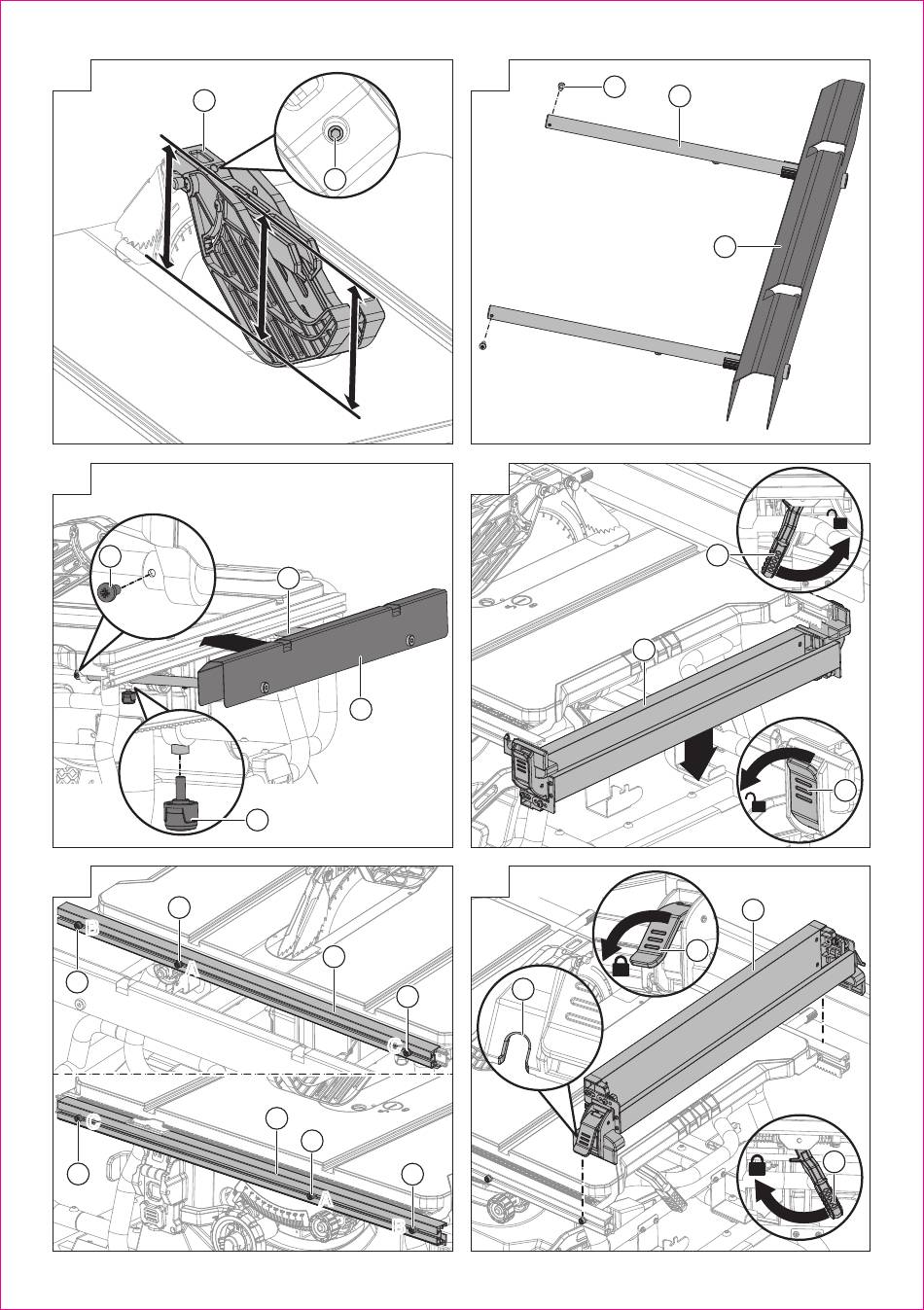 B
A
C
C
A
B