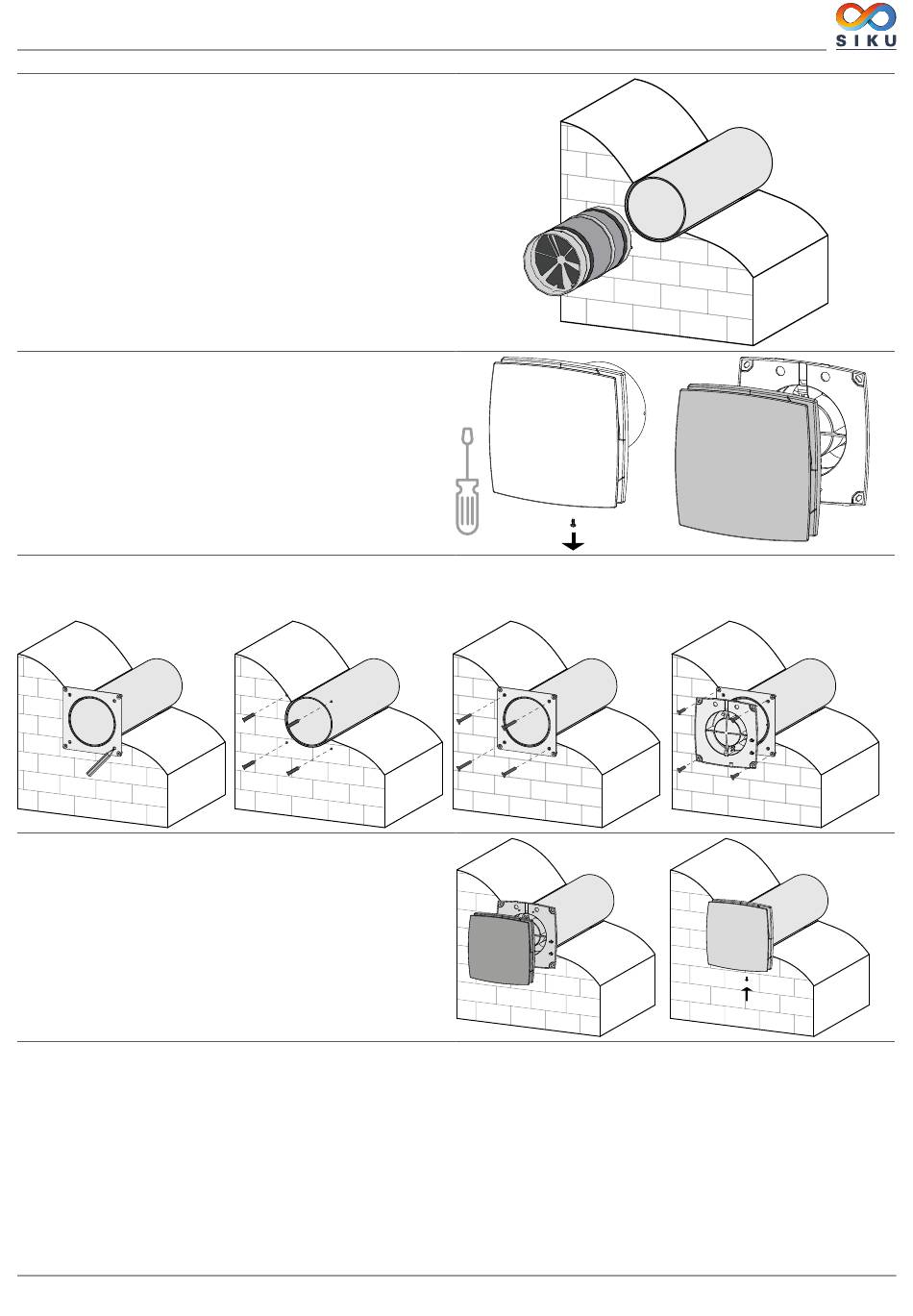 SIKU