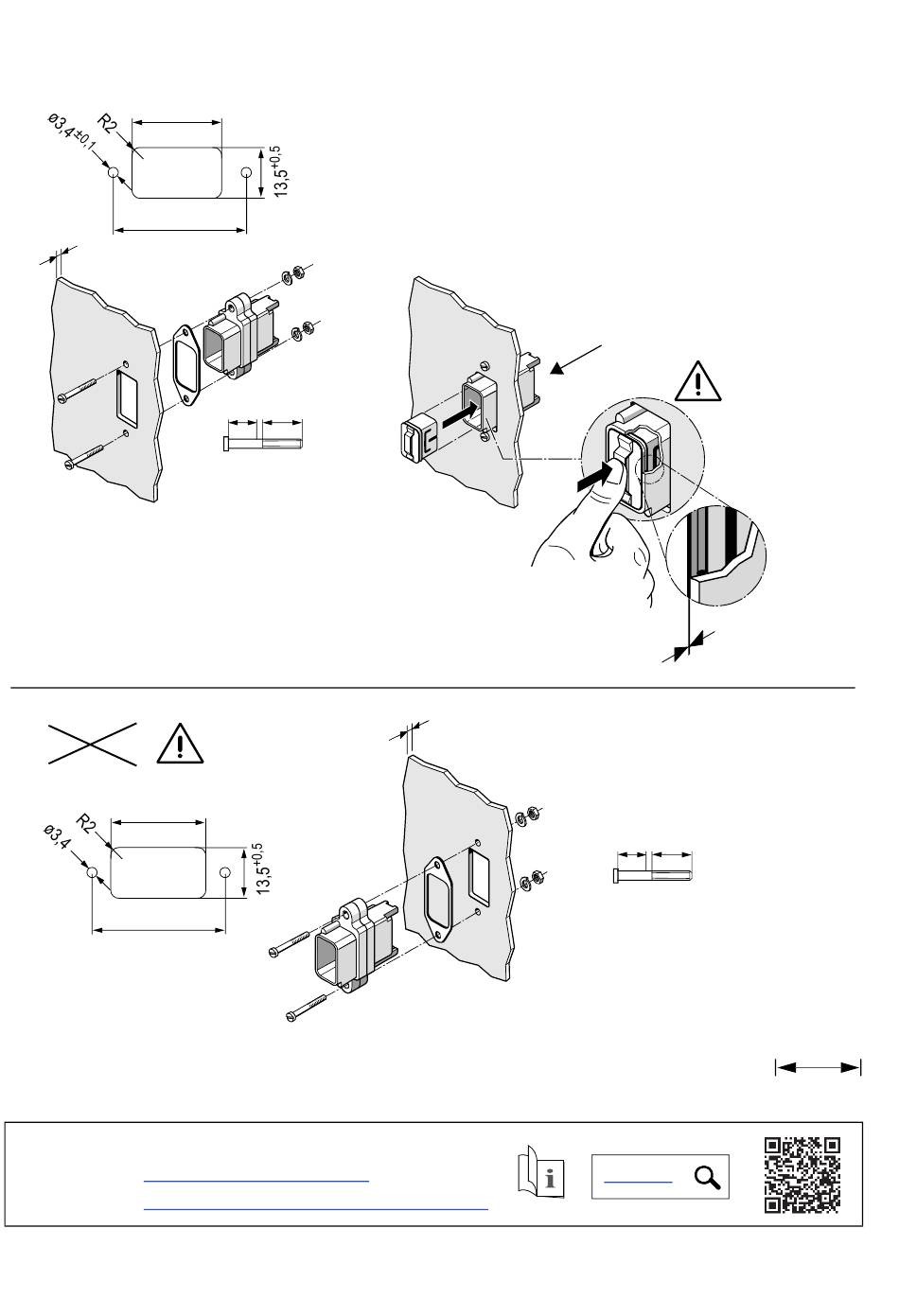 ø3,4±0,1
R2
13,5+0,5

ø3,4
R2
13,5+0,5