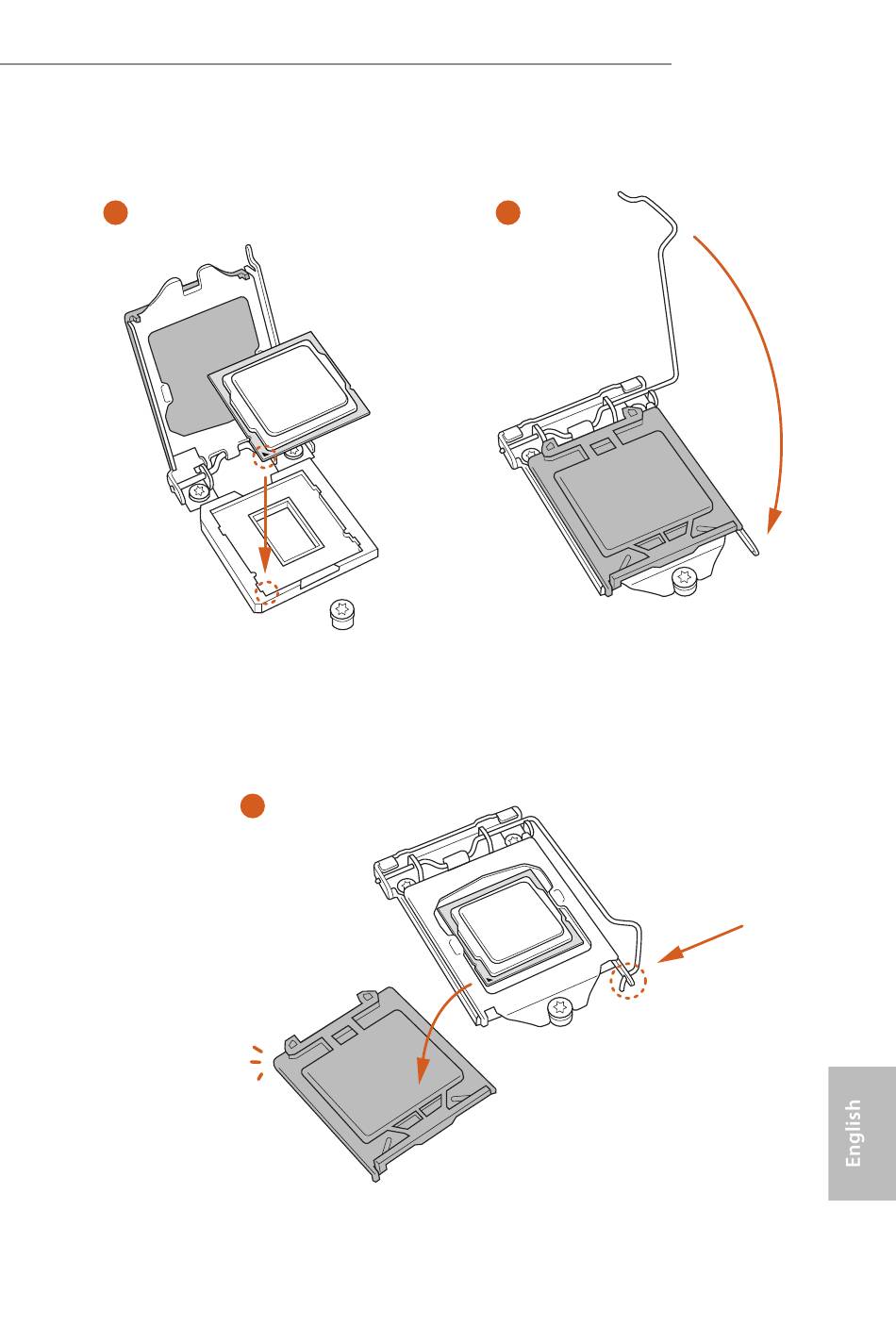 English