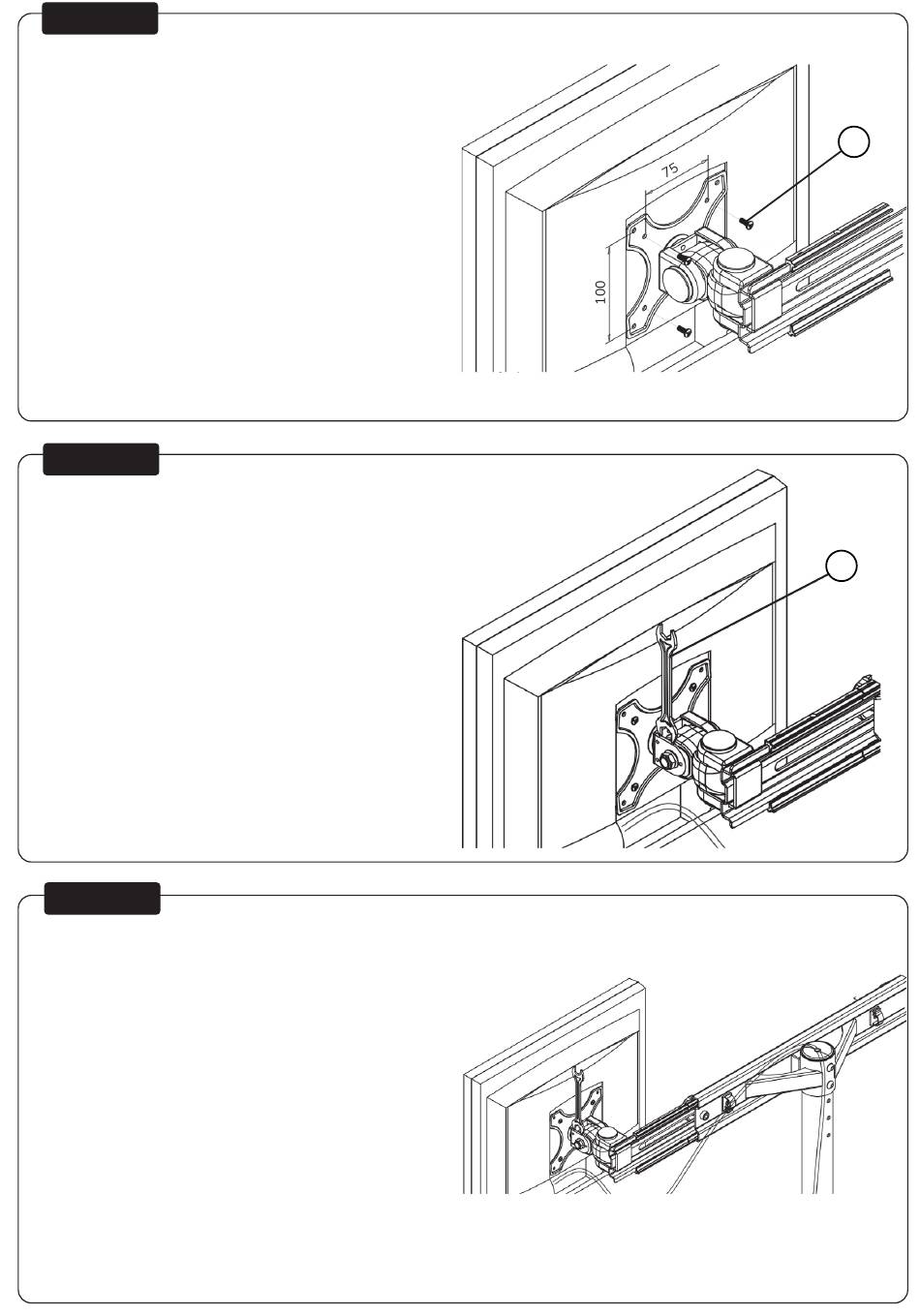 75

100