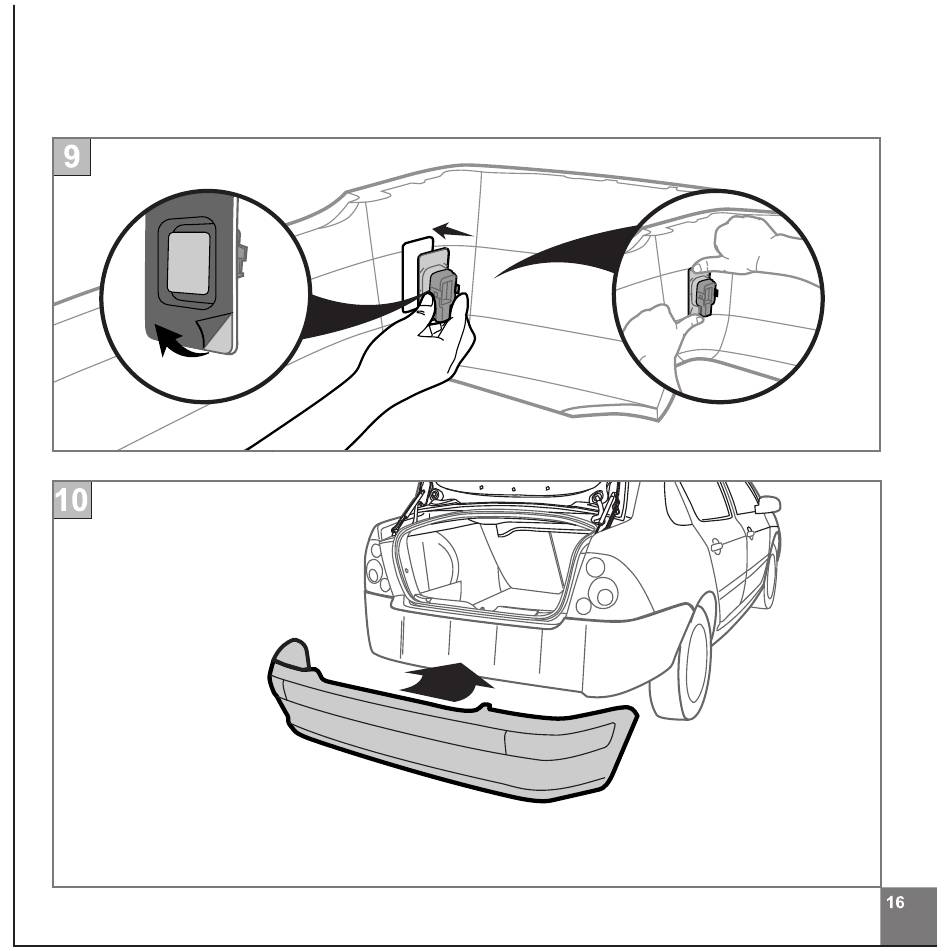 9

10

16