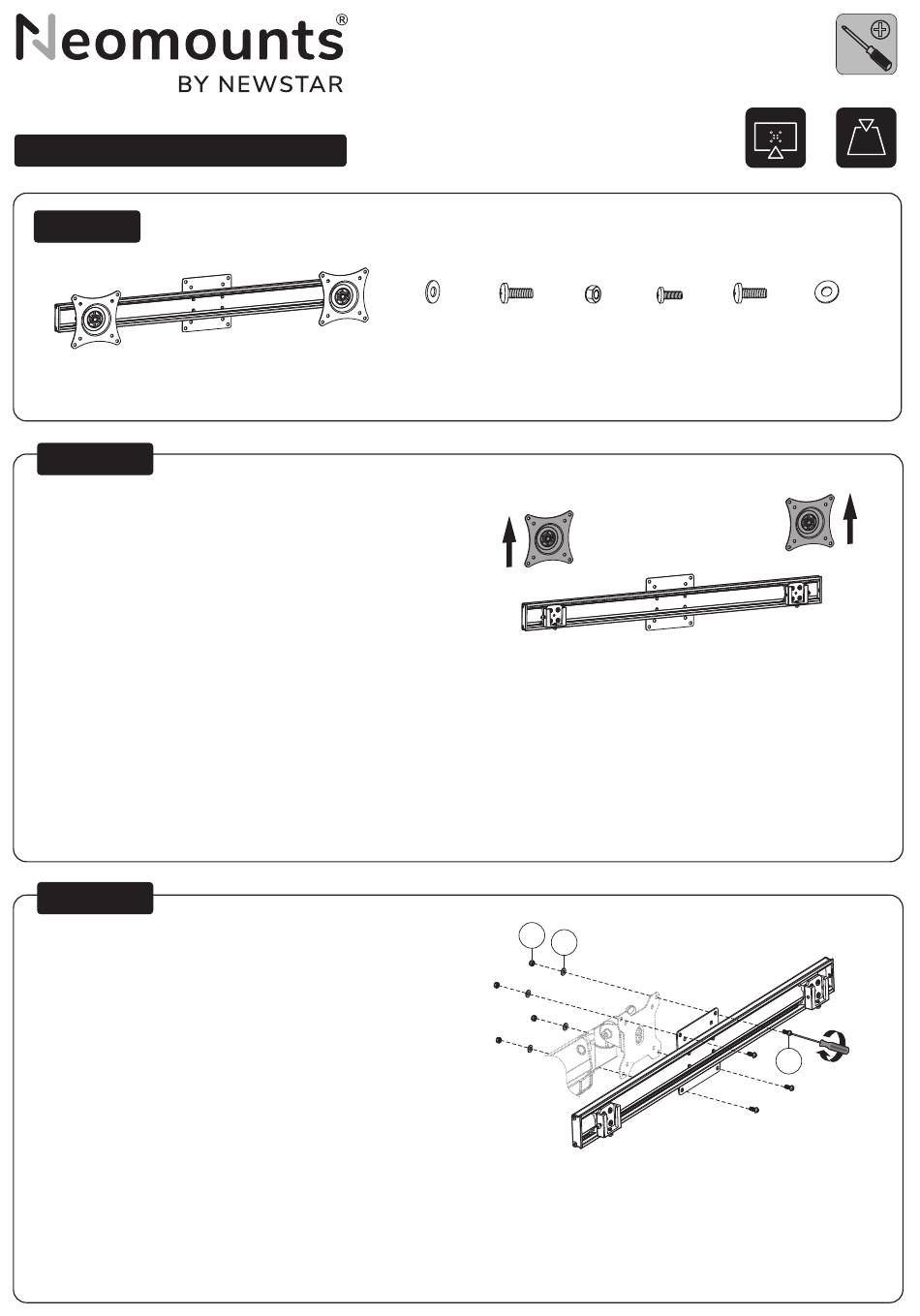 Neomounts®
BY NEWSTAR