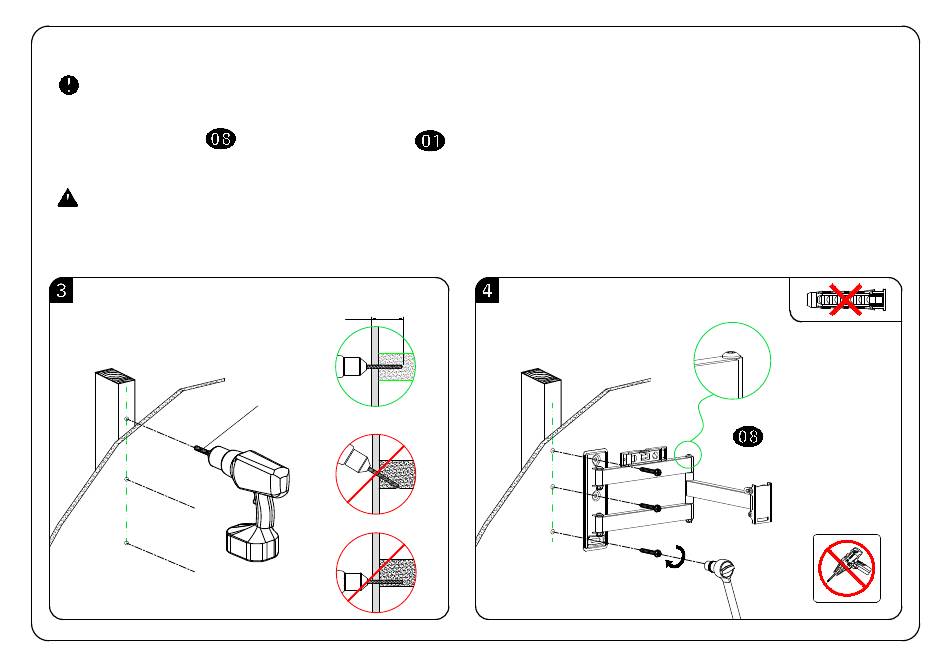 08

01

3

4

08