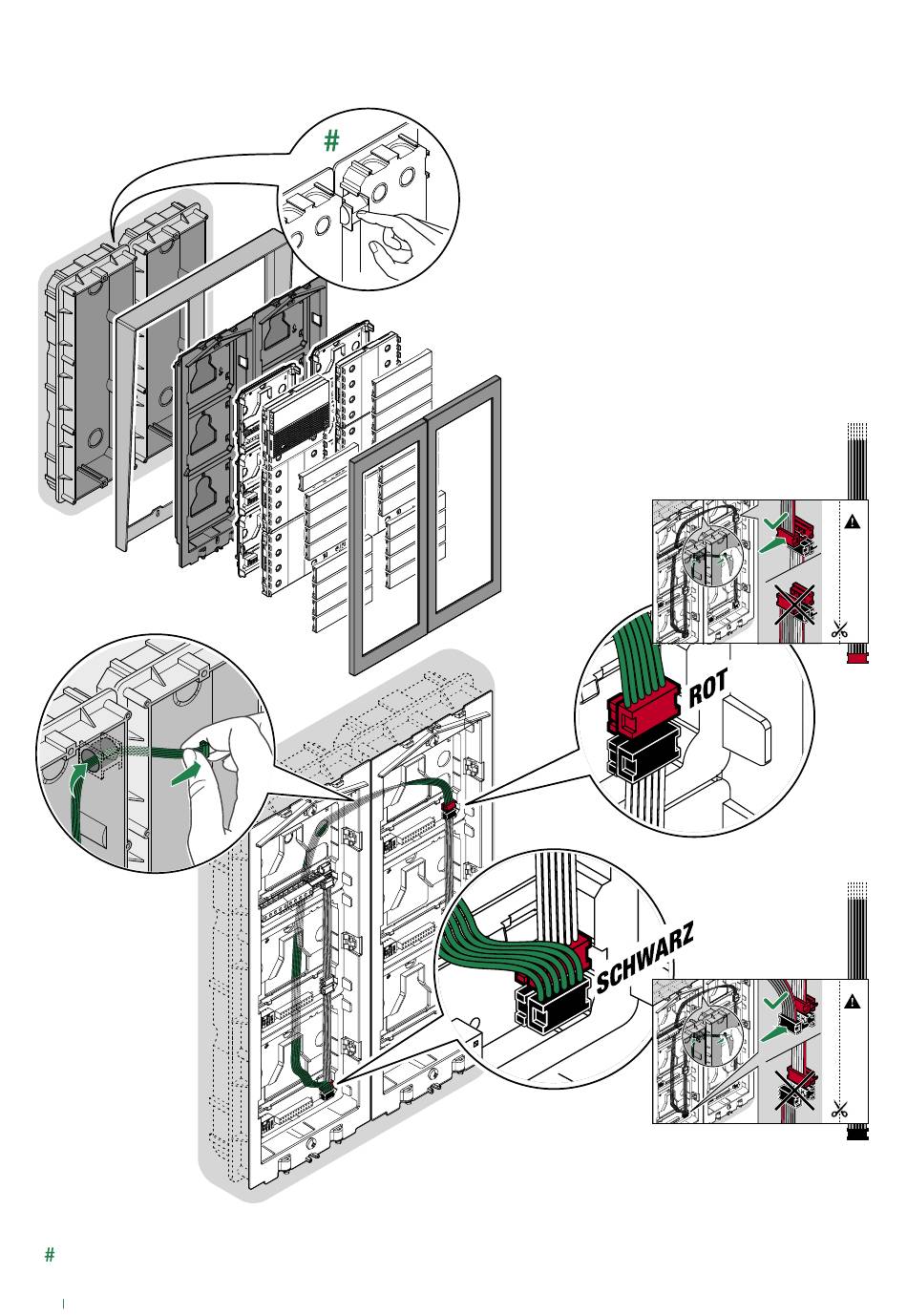 #

ROT

SCHWARZ

#